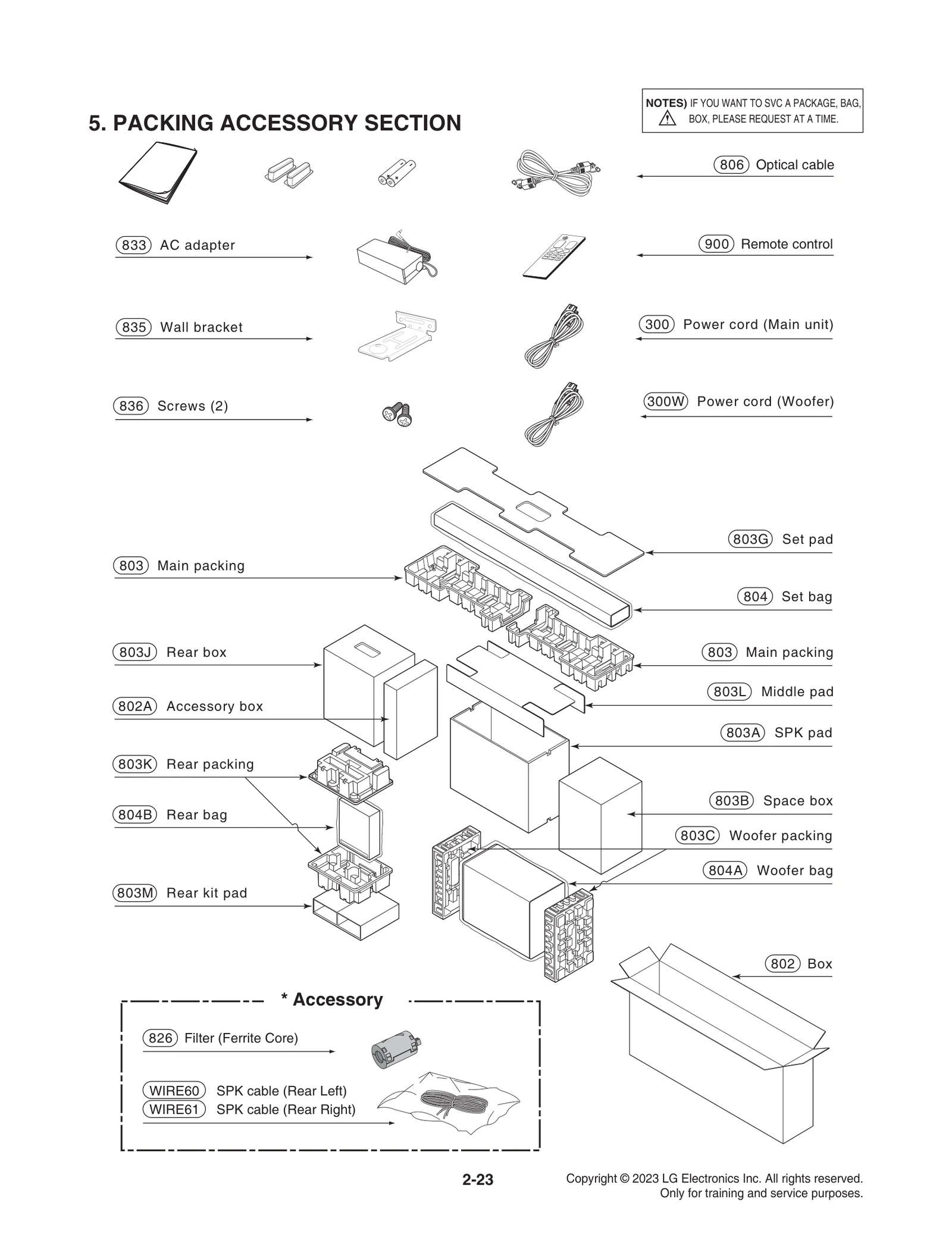 NOTES) IF YOU WANT TO SVC A PACKAGE, BAG, BOX, PLEASE REQUEST AT A TIME.

5. PACKING ACCESSORY SECTION

806 Optical cable

833 AC adapter

900 Remote control

835 Wall bracket

300 Power cord (Main unit)

836 Screws (2)

300W Power cord (Woofer)

803G Set pad

803 Main packing

804 Set bag

803J Rear box

803 Main packing

803L Middle pad

802A Accessory box

803A SPK pad

803K Rear packing

803B Space box

804B Rear bag

803C Woofer packing

804A Woofer bag

803M Rear kit pad

802 Box

* Accessory

826 Filter (Ferrite Core)

WIRE60 SPK cable (Rear Left)
WIRE61 SPK cable (Rear Right)

2-23

Copyright © 2023 LG Electronics Inc. All rights reserved.
Only for training and service purposes.