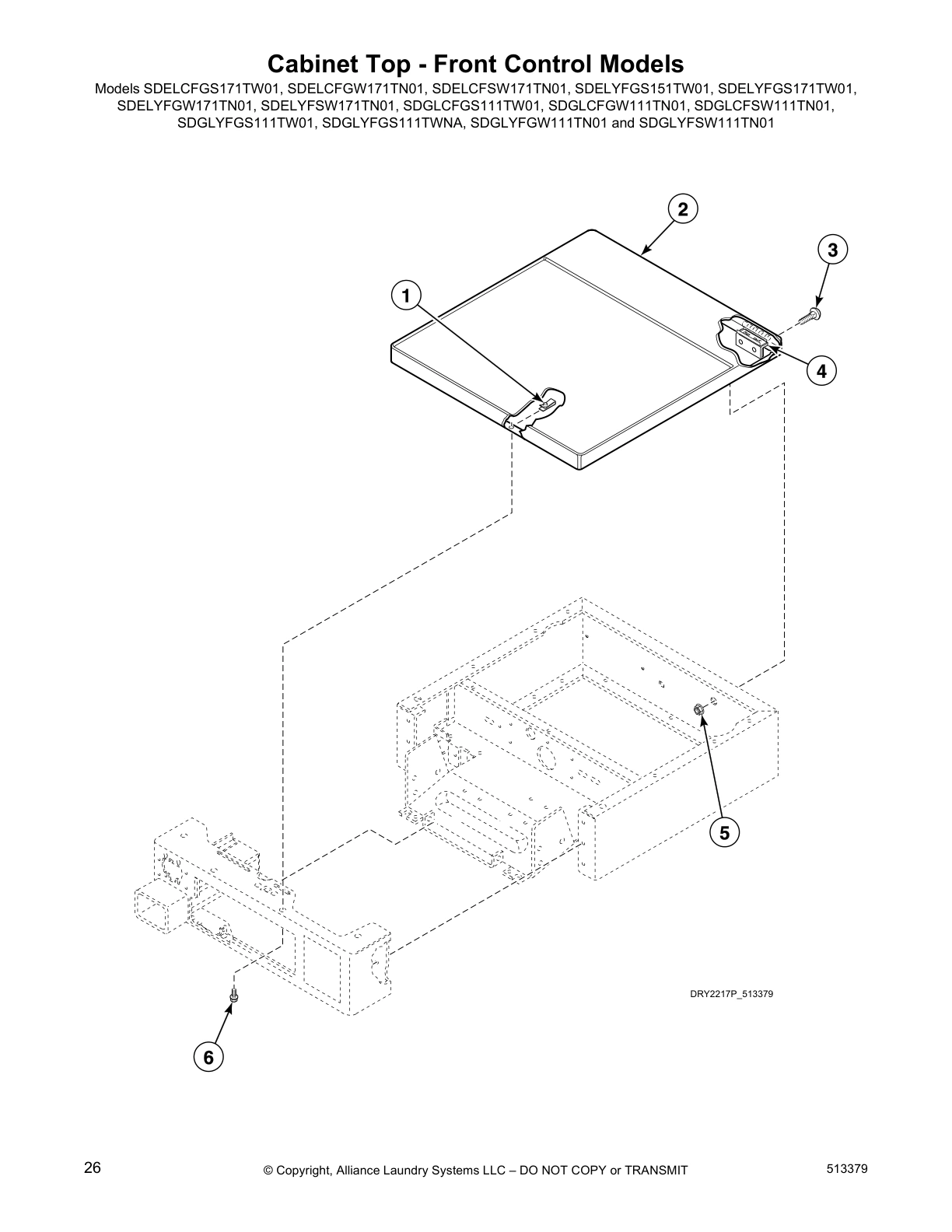 Cabinet Top - Front Control Models

Models SDELCFGS171TW01, SDELCFGW171TN01, SDELCFSW171TN01, SDELYFGS151TW01, SDELYFGS171TW01, SDELYFGW171TN01, SDELYFSW171TN01, SDGLCFGS111TW01, SDGLCFGW111TN01, SDGLCFSW111TN01, SDGLYFGS111TW01, SDGLYFGS111TWNA, SDGLYFGW111TN01 and SDGLYFSW111TN01

2

3

1

4

5

DRY2217P_513379

6

26

© Copyright, Alliance Laundry Systems LLC – DO NOT COPY or TRANSMIT

513379