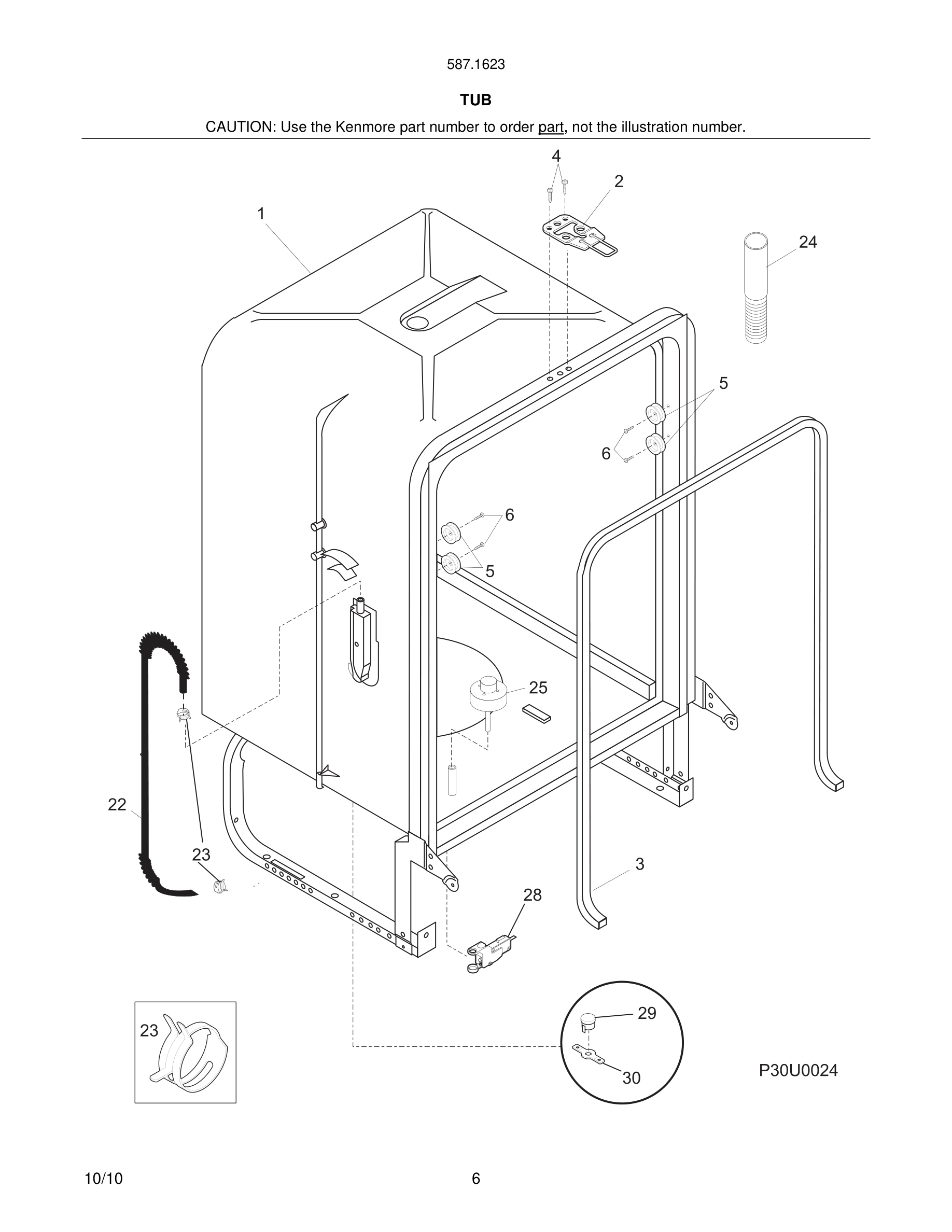 587.1623

TUB

CAUTION: Use the Kenmore part number to order part, not the illustration number.

4
2
1
24
5
6
6
5
25
22
23
3
28
23
29
30
P30U0024

10/10
6