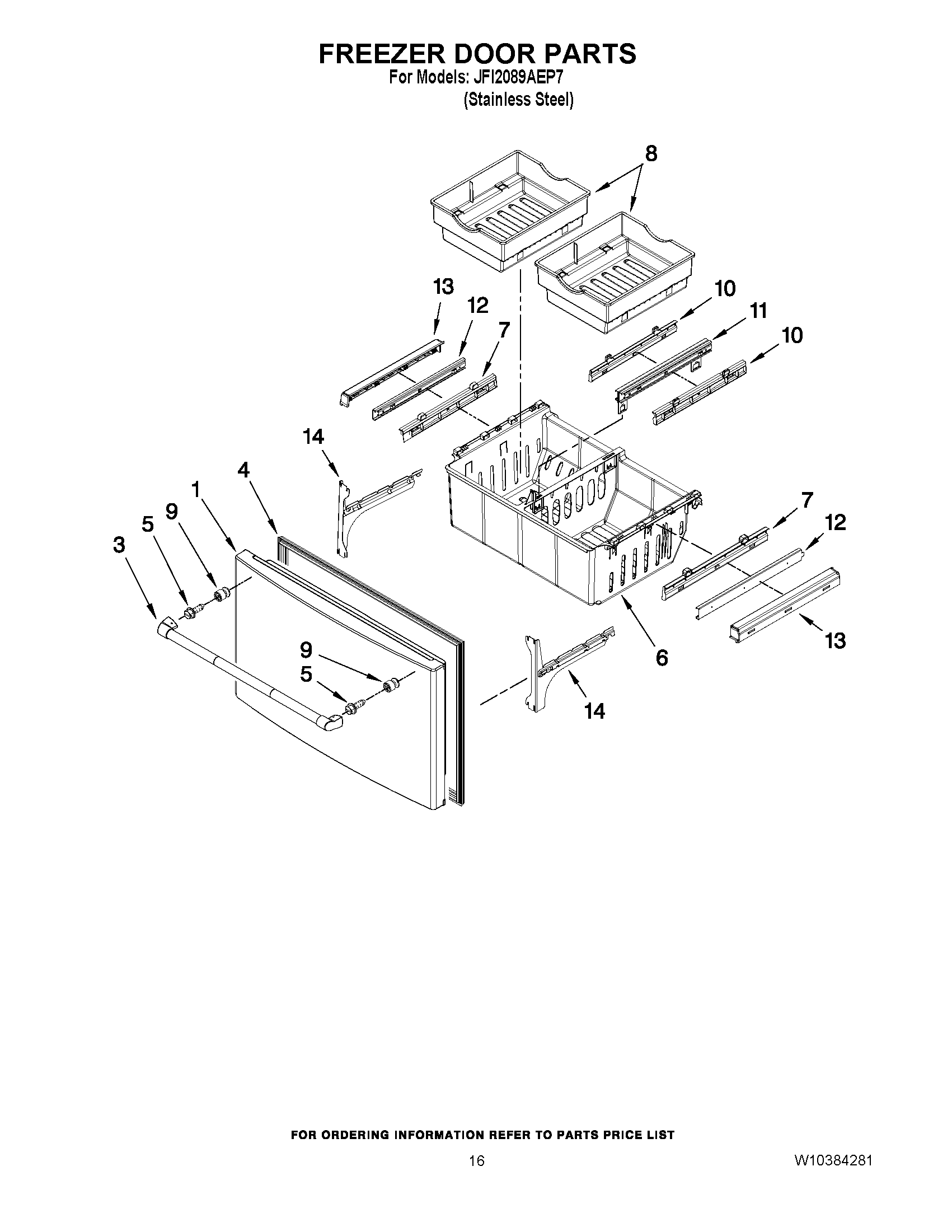 FREEZER DOOR PARTS
For Models: JFI2089AEP7
(Stainless Steel)

8
13
12
7
10
11
10
14
4
1
9
5
3
7
12
13
6
9
5
14

FOR ORDERING INFORMATION REFER TO PARTS PRICE LIST

16

W10384281