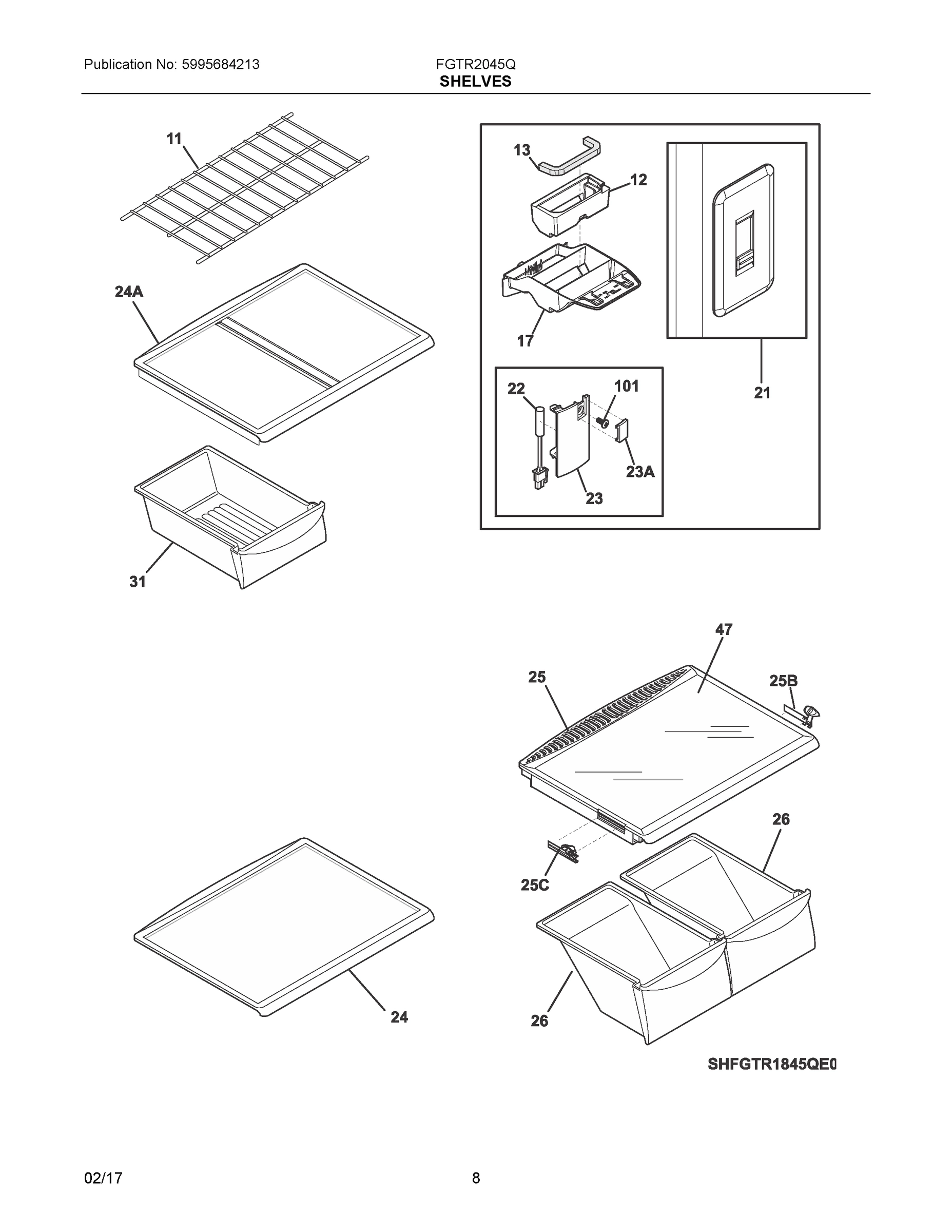 Publication No: 5995684213

FGTR2045Q
SHELVES

11

24A

31

13

12

17

21

22

101

23A

23

47

25

25B

26

25C

26

24

SHFGTR1845QE0

02/17

8