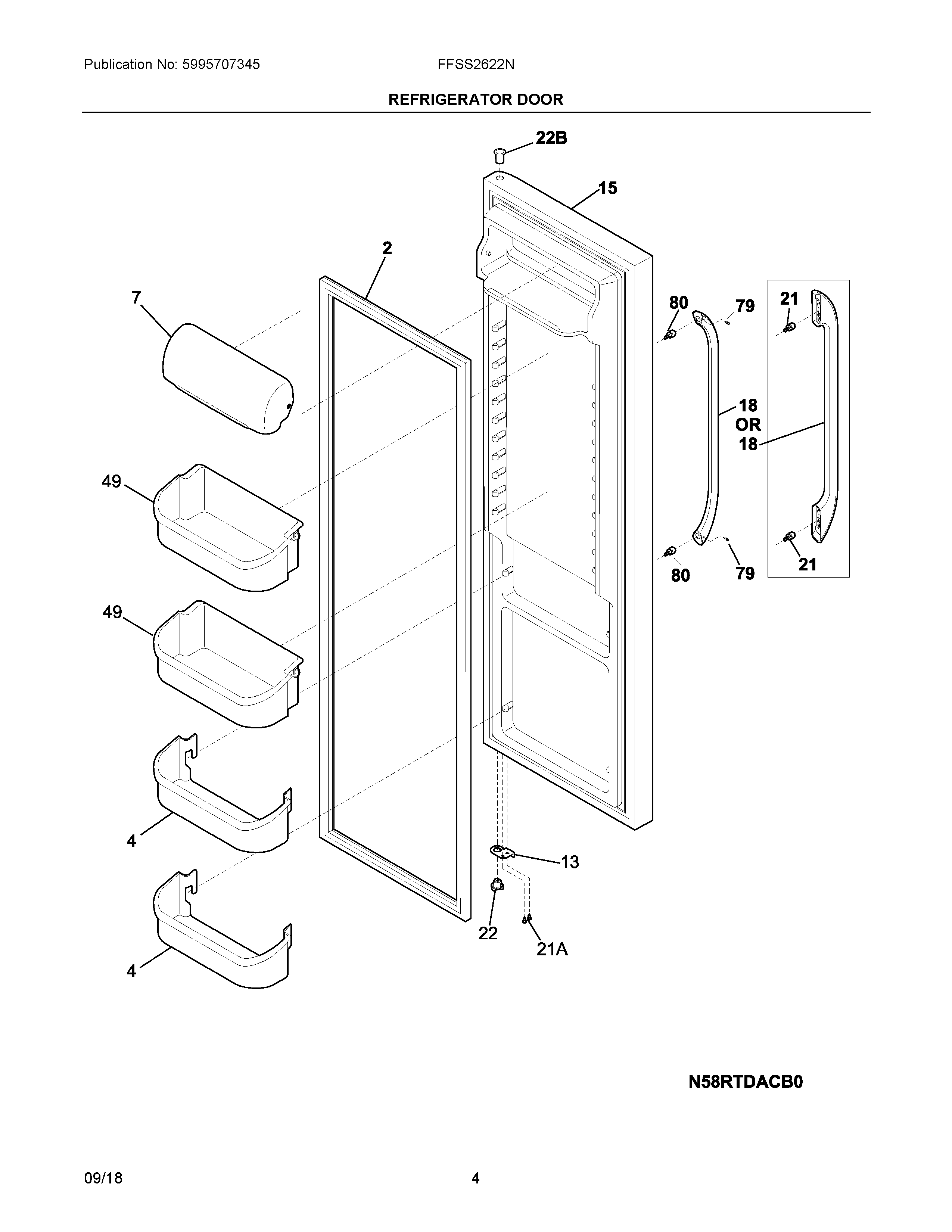 Publication No: 5995707345

FFSS2622N

REFRIGERATOR DOOR

22B

15

2

7

80

79

21

18
OR
18

49

80

79

21

49

4

13

22

21A

4

N58RTDACB0

09/18

4