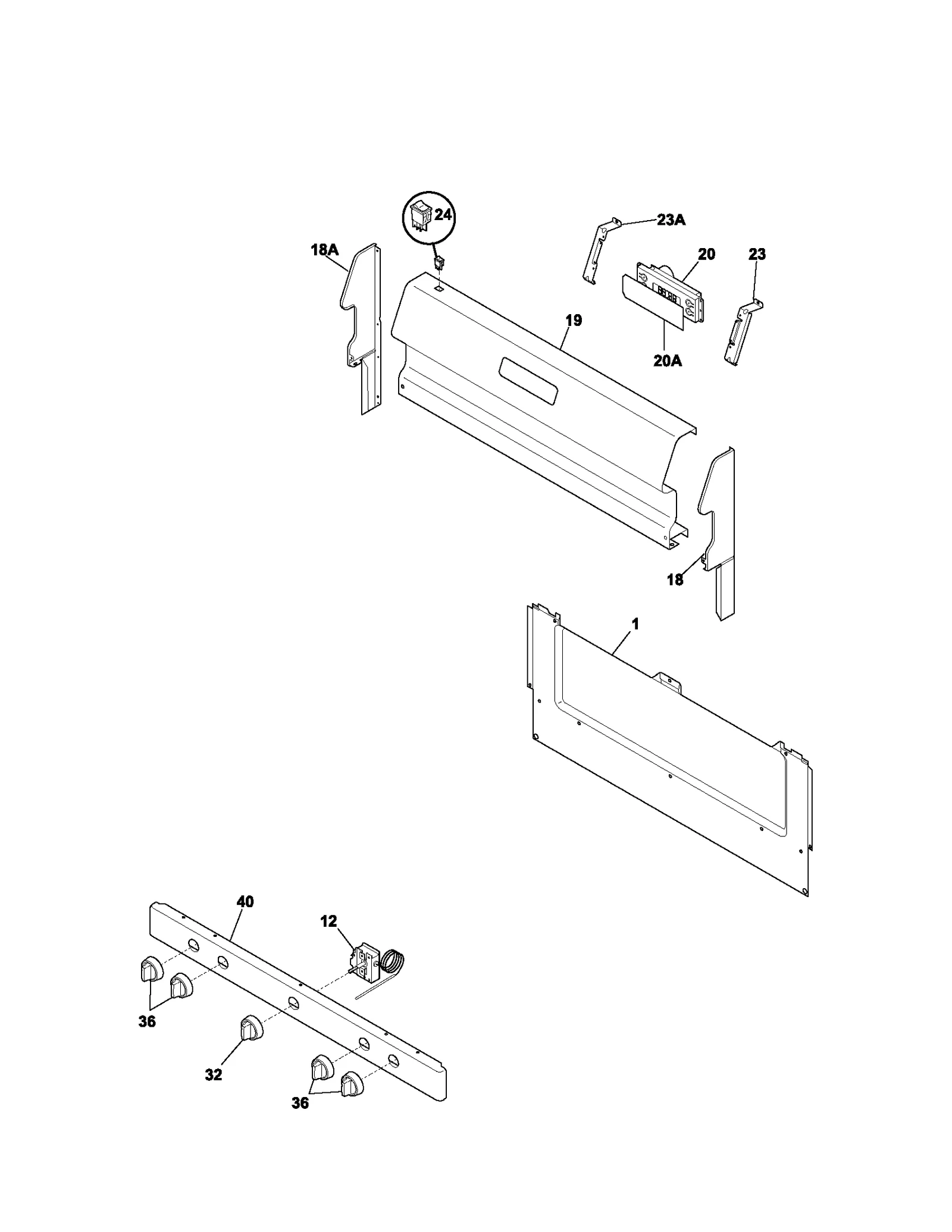 24

23A

18A

20

23

19

20A

18

1

40

12

36

32

36