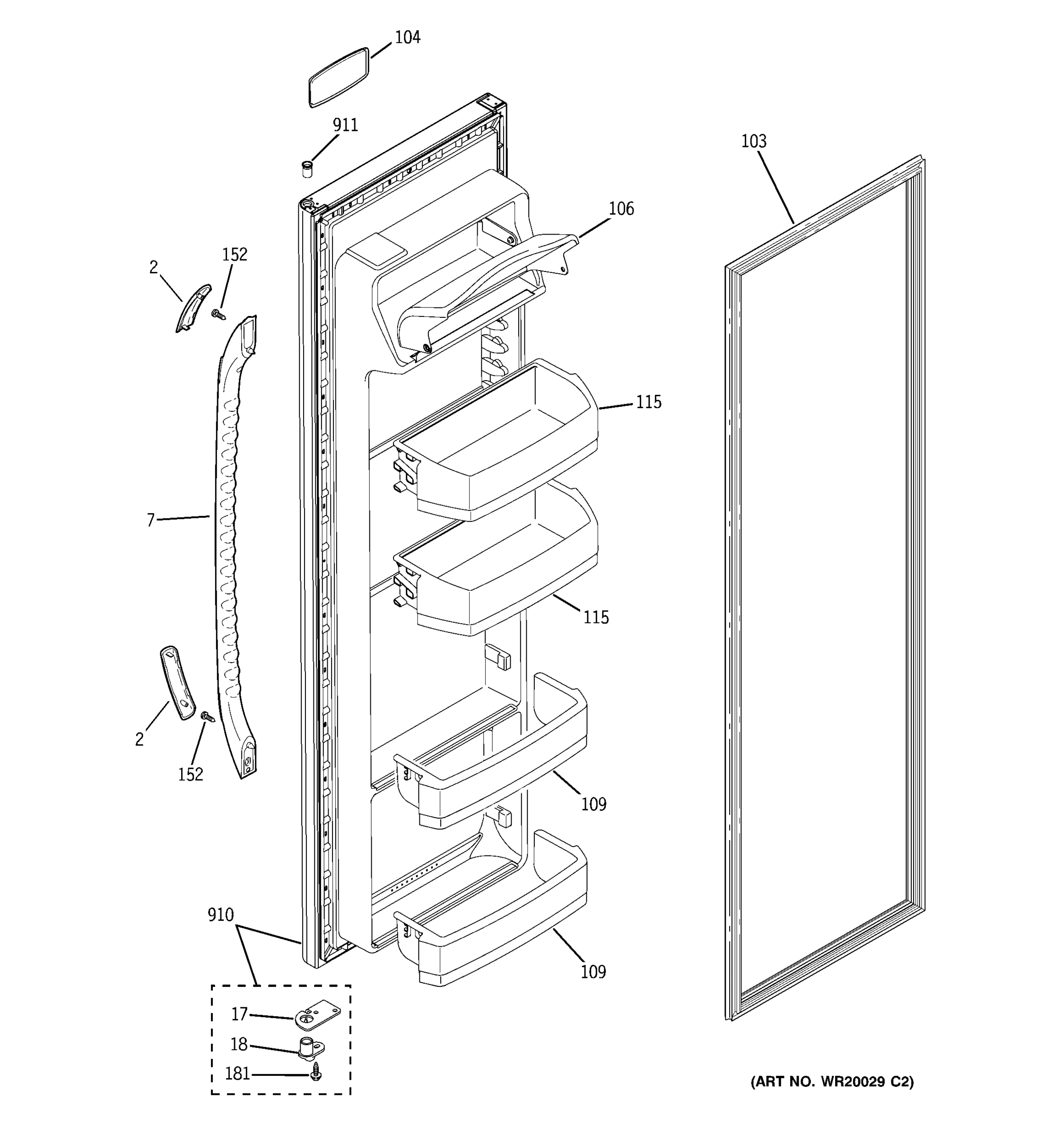 104

911

103

106

2

152

115

7

115

2

152

109

910

109

17

18

181

(ART NO. WR20029 C2)