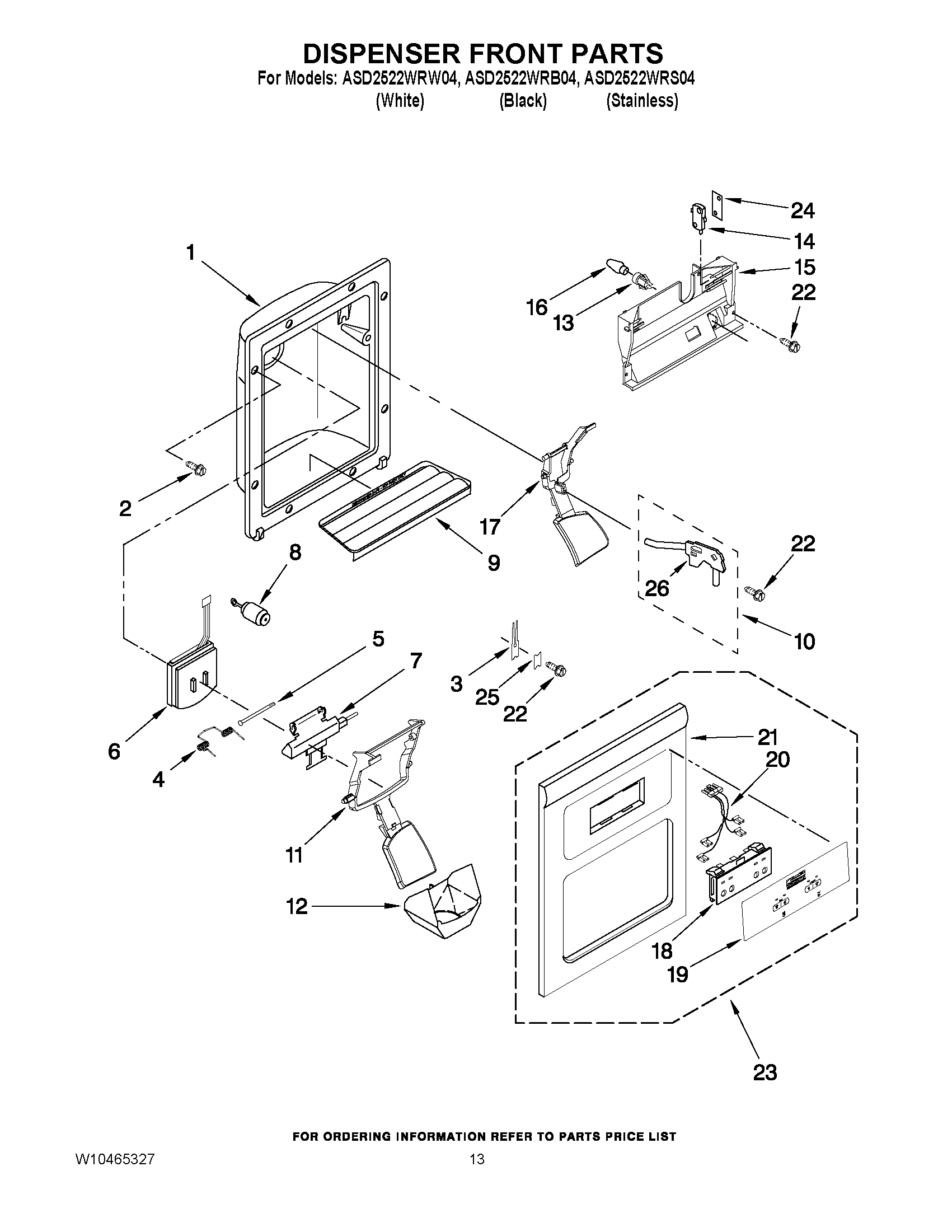 DISPENSER FRONT PARTS
For Models: ASD2522WRW04, ASD2522WRB04, ASD2522WRS04
(White) (Black) (Stainless)

24
14
1
15
22
16
13
2
17
9
8
22
26
10
5
7
3
25
22
6
4
21
20
11
12
18
19
23

FOR ORDERING INFORMATION REFER TO PARTS PRICE LIST

W10465327
13