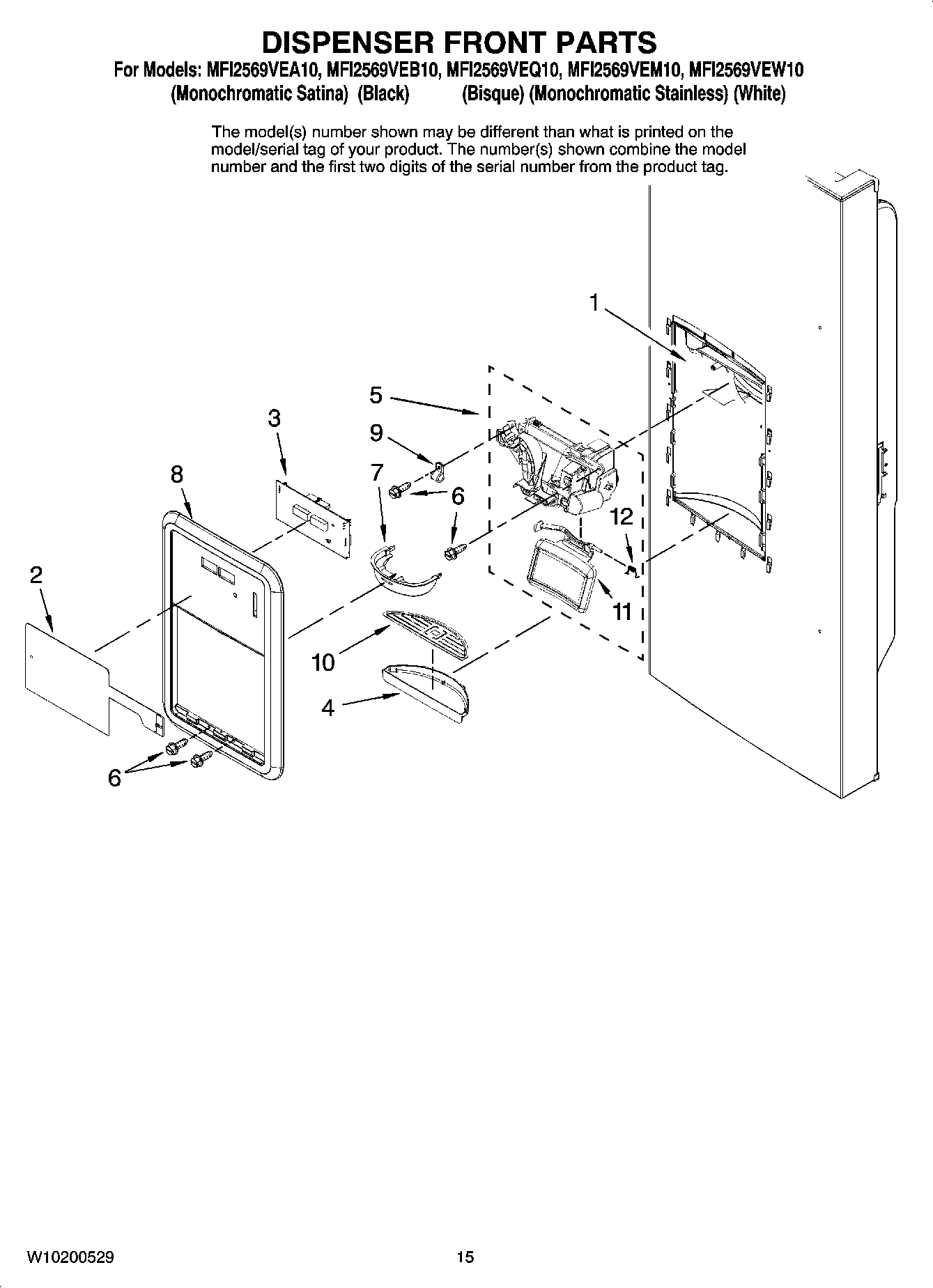 DISPENSER FRONT PARTS

For Models: MFI2569VEA10, MFI2569VEB10, MFI2569VEQ10, MFI2569VEM10, MFI2569VEW10
(Monochromatic Satina) (Black) (Bisque) (Monochromatic Stainless) (White)

The model(s) number shown may be different than what is printed on the model/serial tag of your product. The number(s) shown combine the model number and the first two digits of the serial number from the product tag.

1
5
3
9
8
7
6
12
2
11
10
4
6

W10200529
15