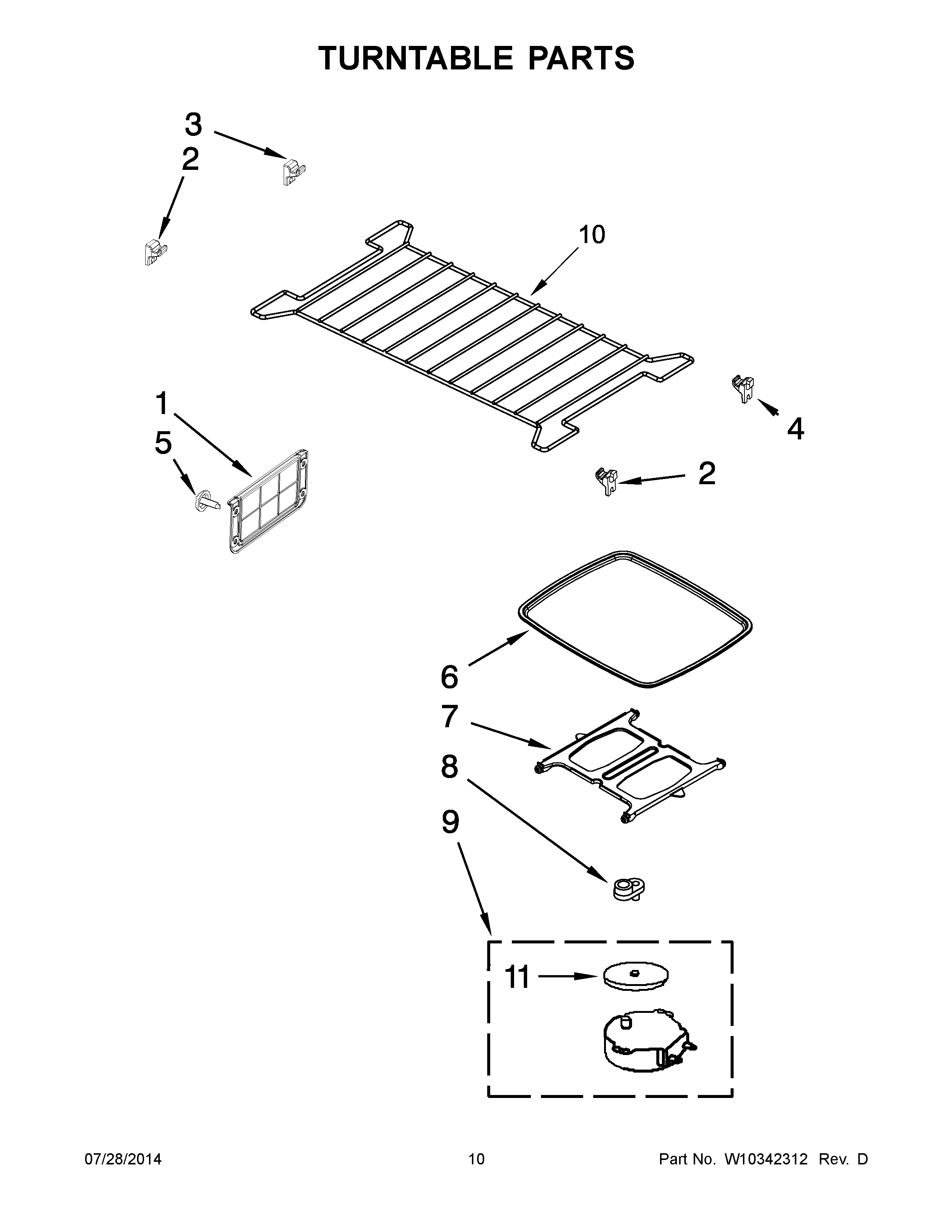 TURNTABLE PARTS

3
2
10
1
5
4
2
6
7
8
9
11

07/28/2014 10 Part No. W10342312 Rev. D