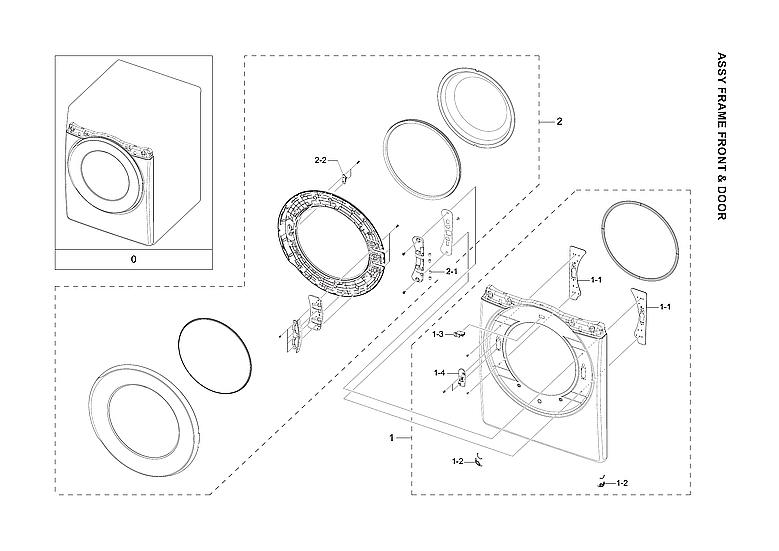 ASSY FRAME FRONT & DOOR

0

2

2-2

2-1

1-1

1-1

1-3

1-4

1

1-2

1-2