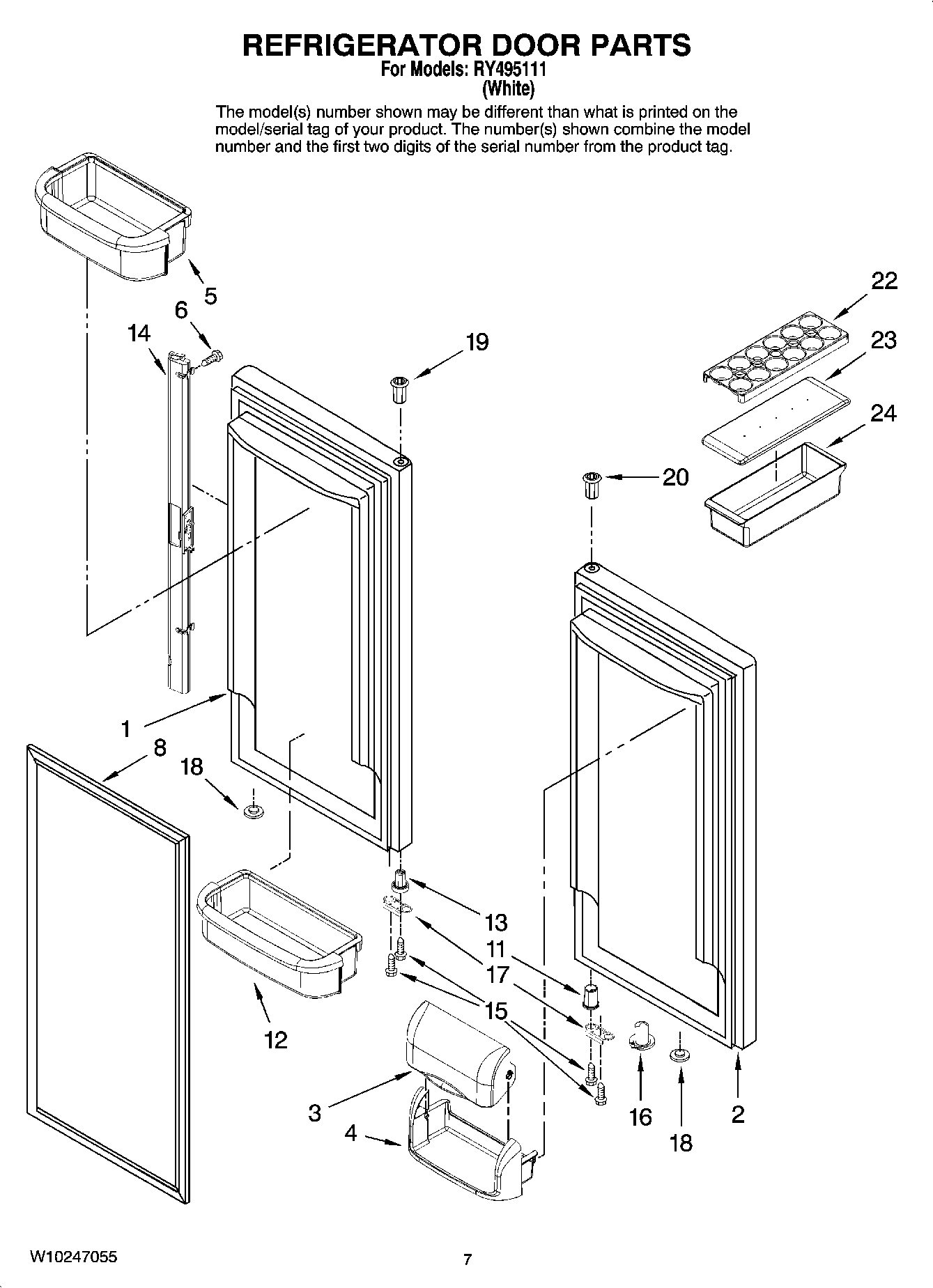 REFRIGERATOR DOOR PARTS
For Models: RY495111
(White)

The model(s) number shown may be different than what is printed on the model/serial tag of your product. The number(s) shown combine the model number and the first two digits of the serial number from the product tag.

5
6
14
19
22
23
24
20
1
8
18
13
11
17
15
12
3
4
16
18
2

W10247055
7