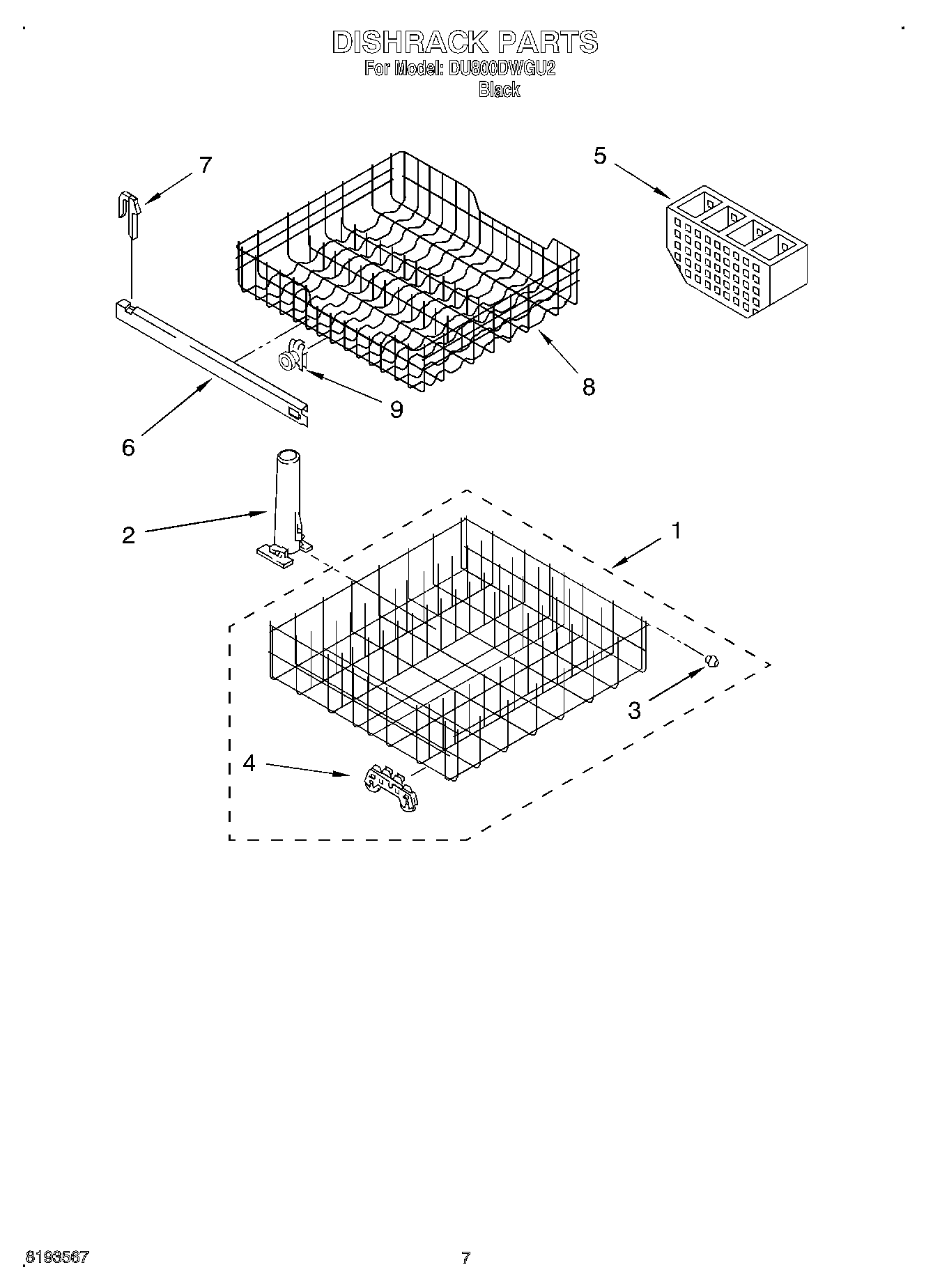 DISHRACK PARTS
For Model: DU800DWGU2
Black

7

5

8

9

6

2

1

3

4

8193567

7