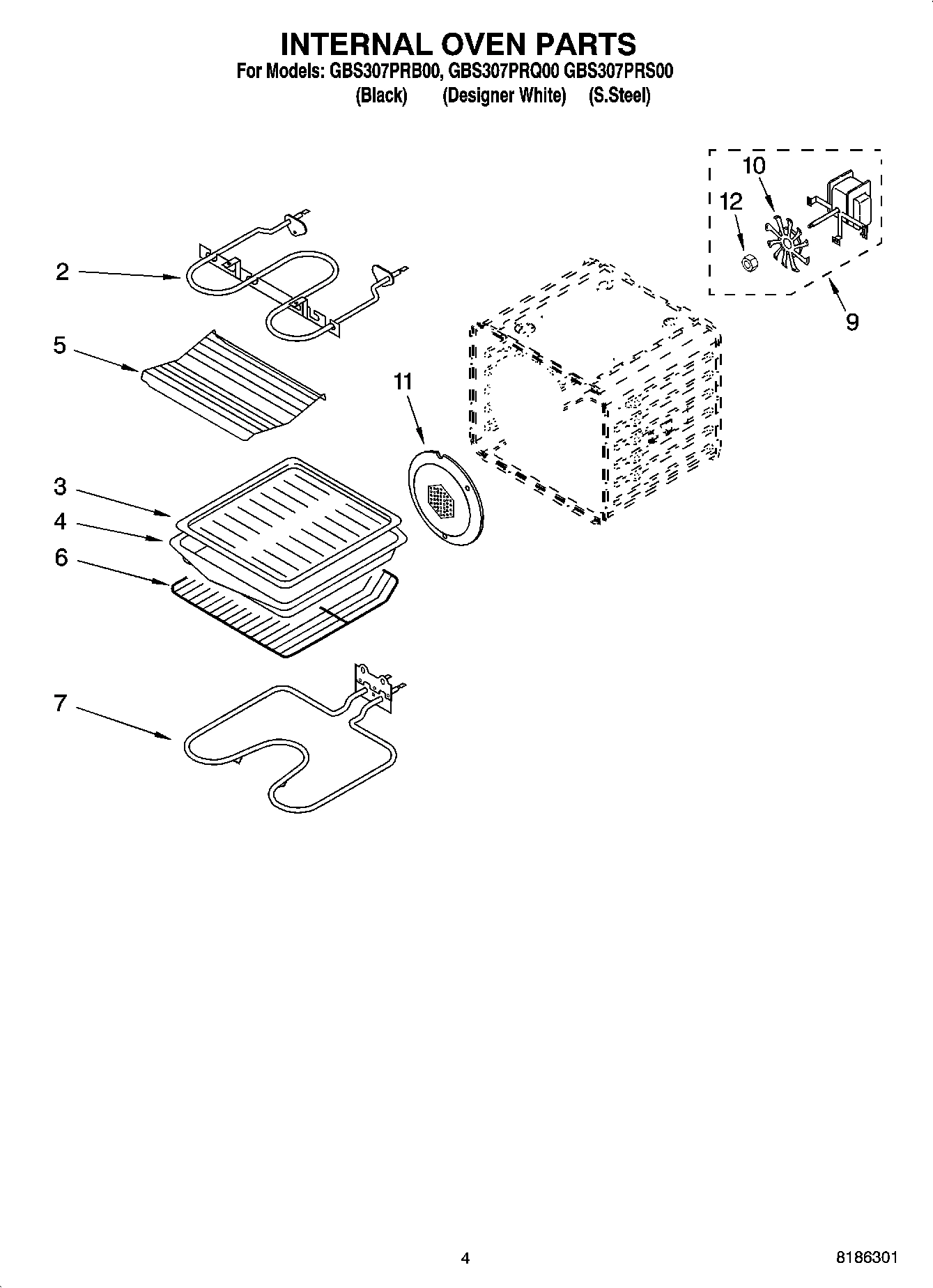 INTERNAL OVEN PARTS

For Models: GBS307PRB00, GBS307PRQ00 GBS307PRS00
(Black) (Designer White) (S.Steel)

10
12
2
9
5
11
3
4
6
7

4

8186301