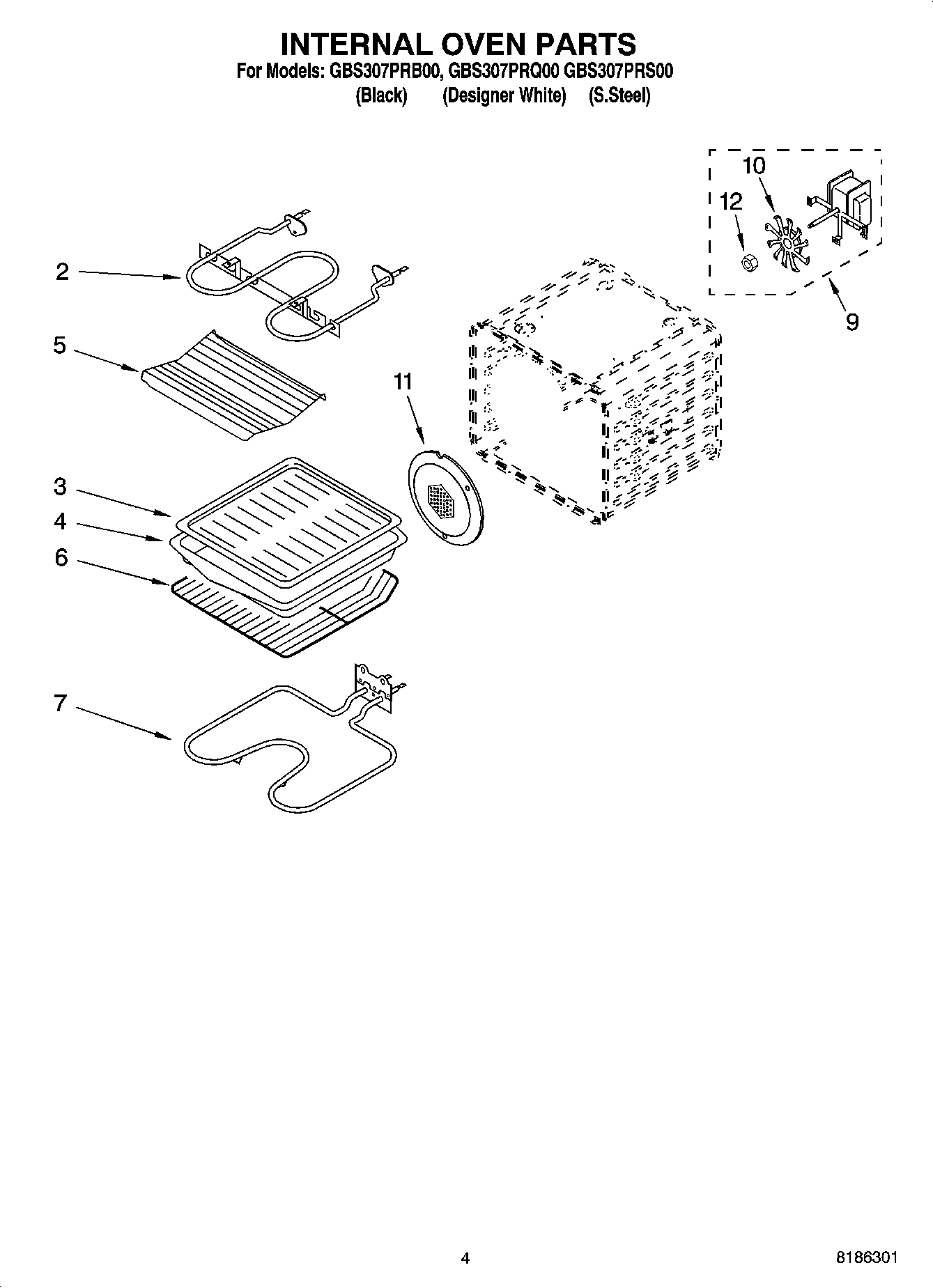 INTERNAL OVEN PARTS
For Models: GBS307PRB00, GBS307PRQ00 GBS307PRS00
(Black) (Designer White) (S.Steel)

10
12
2
9
5
11
3
4
6
7

4

8186301