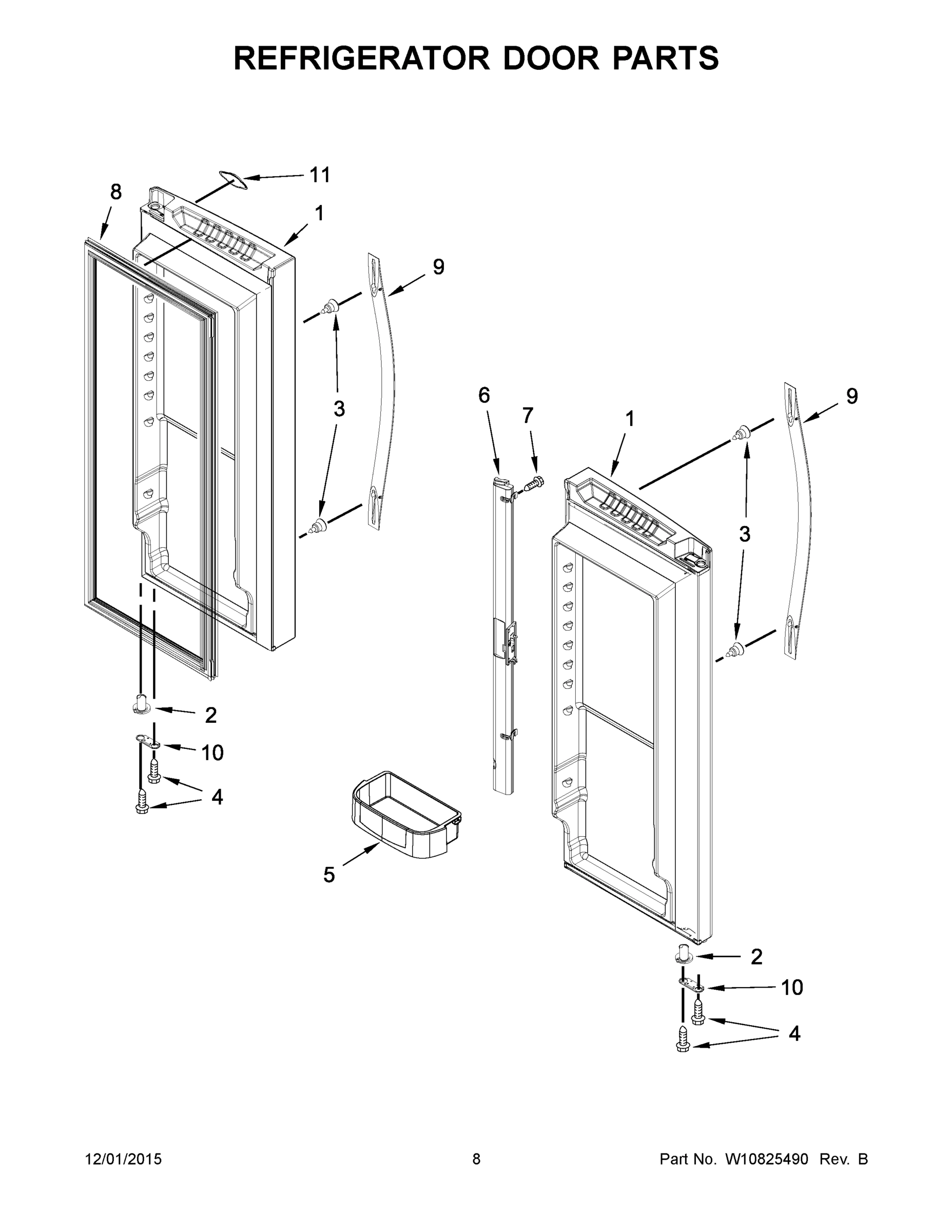 REFRIGERATOR DOOR PARTS

11
8
1
9
3
6
7
1
9
3
2
10
4
5
2
10
4

12/01/2015
8
Part No. W10825490 Rev. B