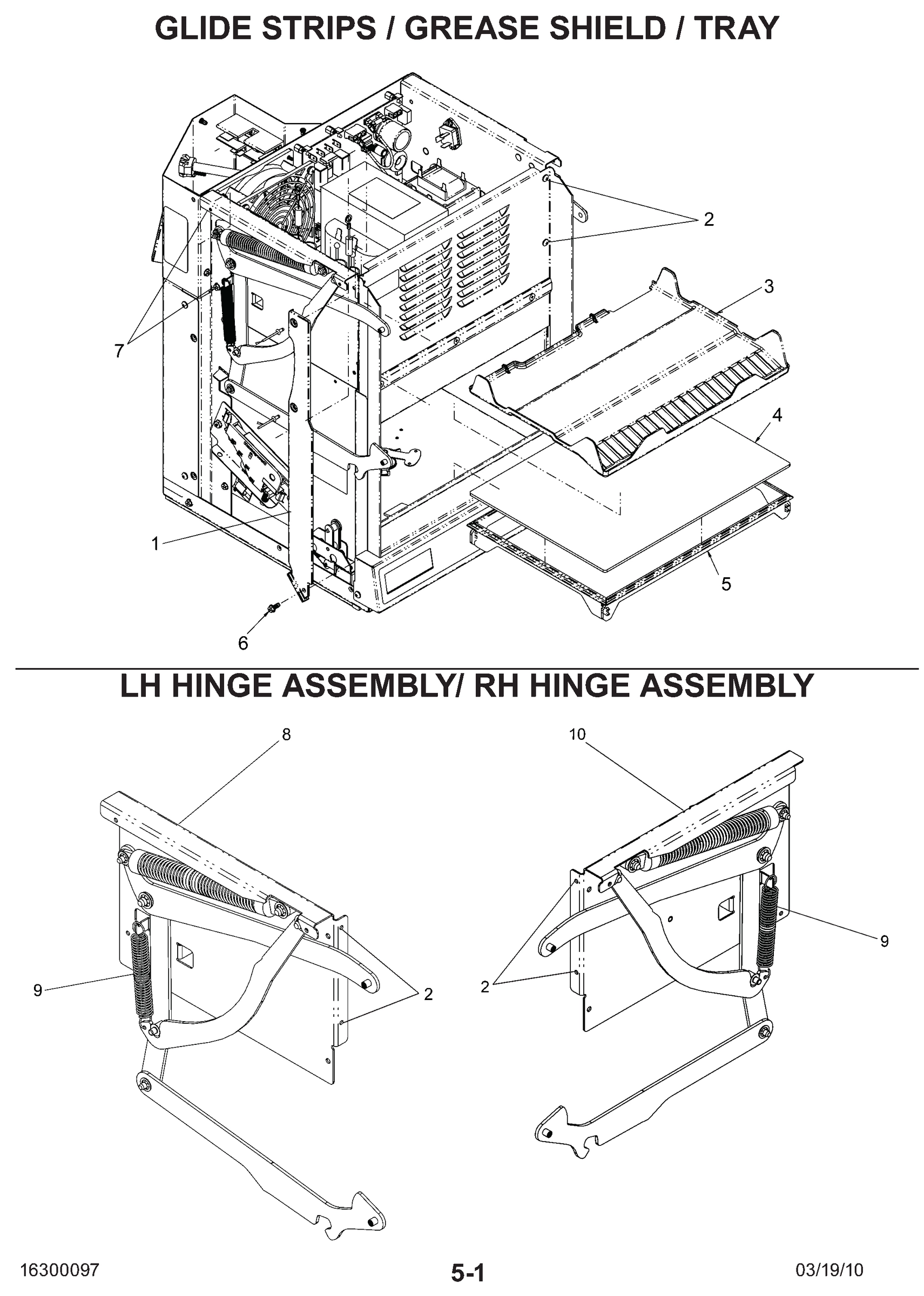 GLIDE STRIPS / GREASE SHIELD / TRAY

2
3
7
4
1
5
6

LH HINGE ASSEMBLY/ RH HINGE ASSEMBLY

8
10
9
2
2
9

16300097
5-1
03/19/10