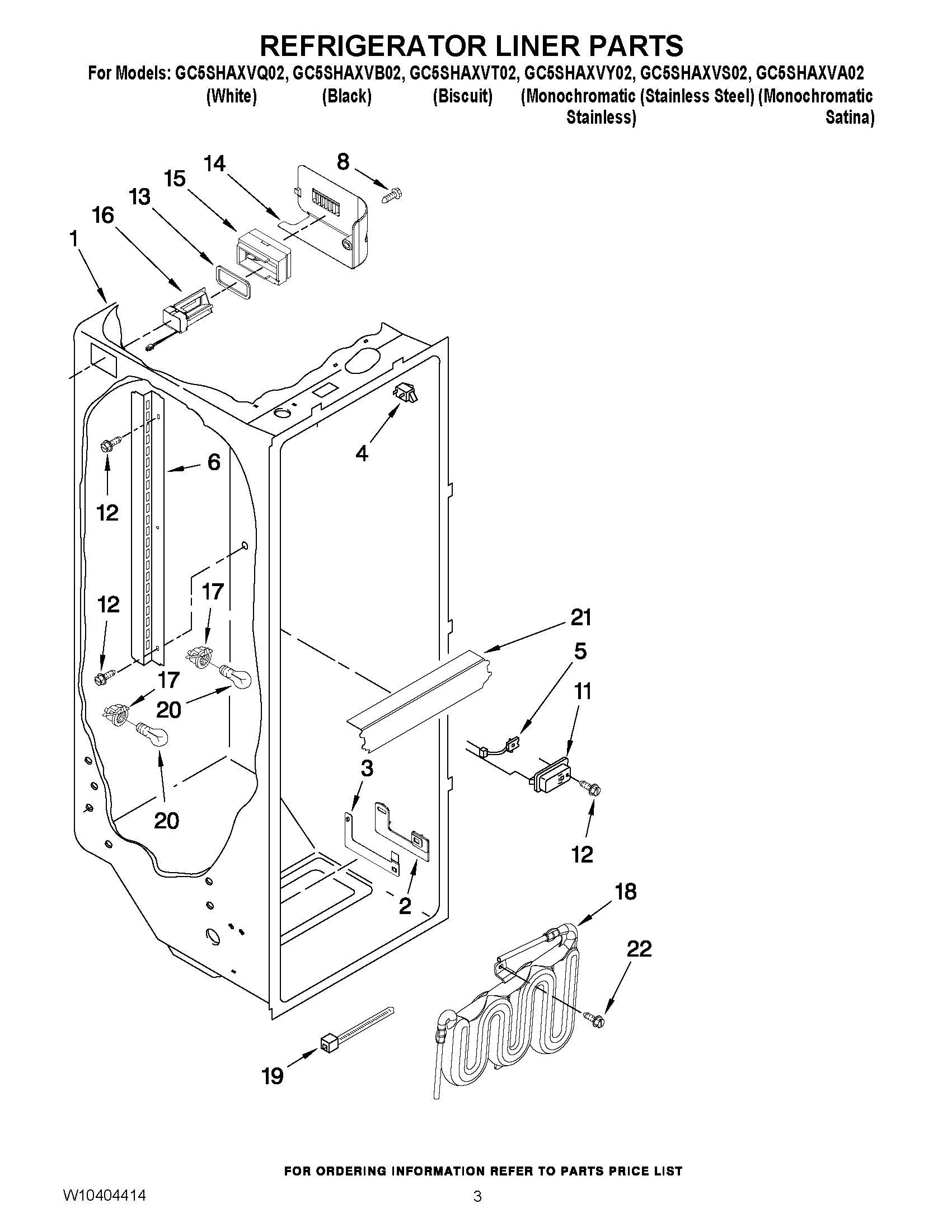 REFRIGERATOR LINER PARTS

For Models: GC5SHAXVQ02, GC5SHAXVB02, GC5SHAXVT02, GC5SHAXVY02, GC5SHAXVS02, GC5SHAXVA02
(White) (Black) (Biscuit) (Monochromatic Stainless) (Stainless Steel) (Monochromatic Satina)

14
8
15
13
16
1
4
6
12
17
12
21
5
17
11
20
3
20
12
2
18
22
19

FOR ORDERING INFORMATION REFER TO PARTS PRICE LIST

W10404414
3