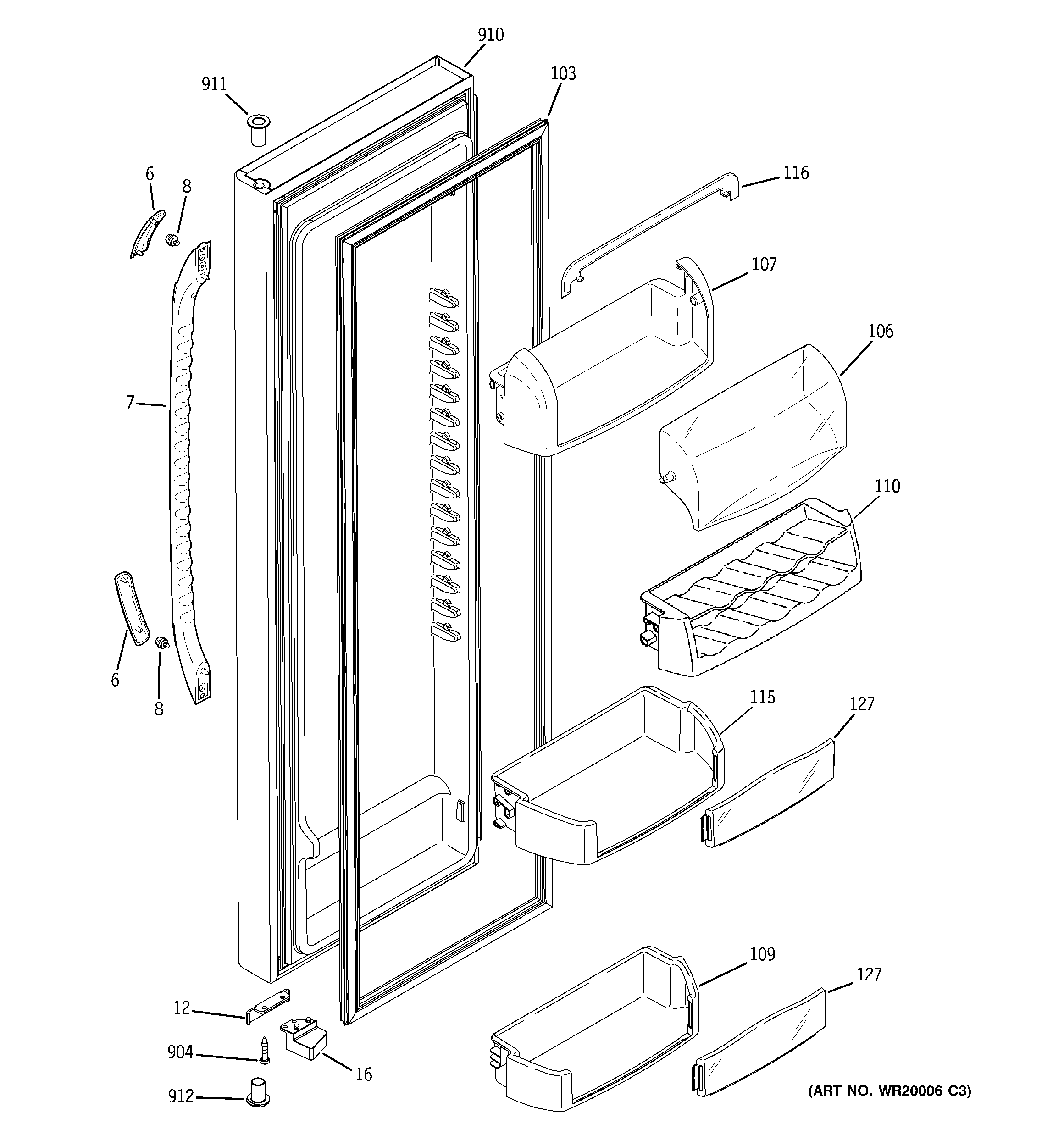 910
911
103
6
8
116
107
106
7
110
6
8
115
127
109
127
12
904
16
912
(ART NO. WR20006 C3)