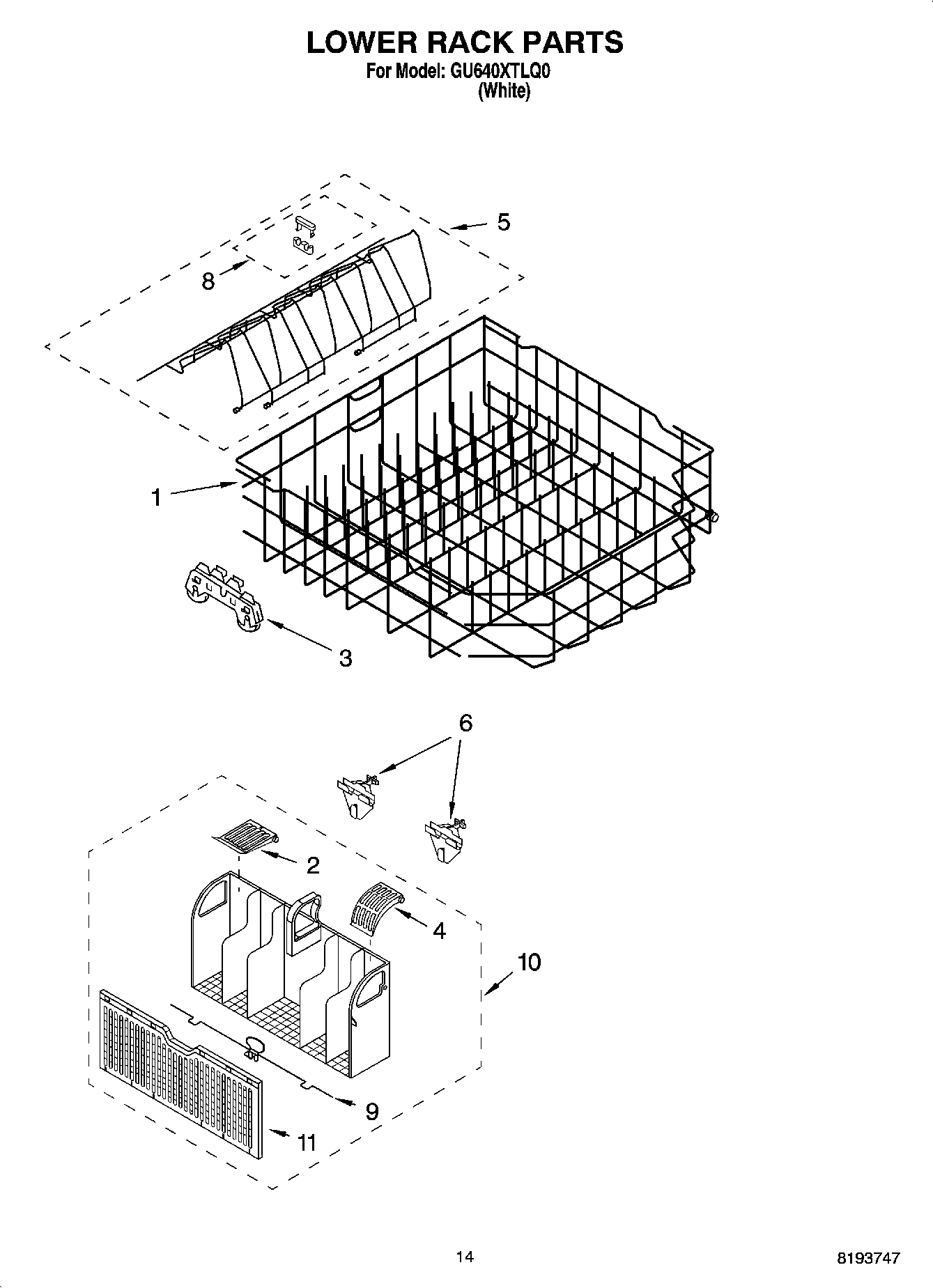 LOWER RACK PARTS
For Model: GU640XTLQ0
(White)

5
8
1
3
6
2
4
10
9
11

14

8193747