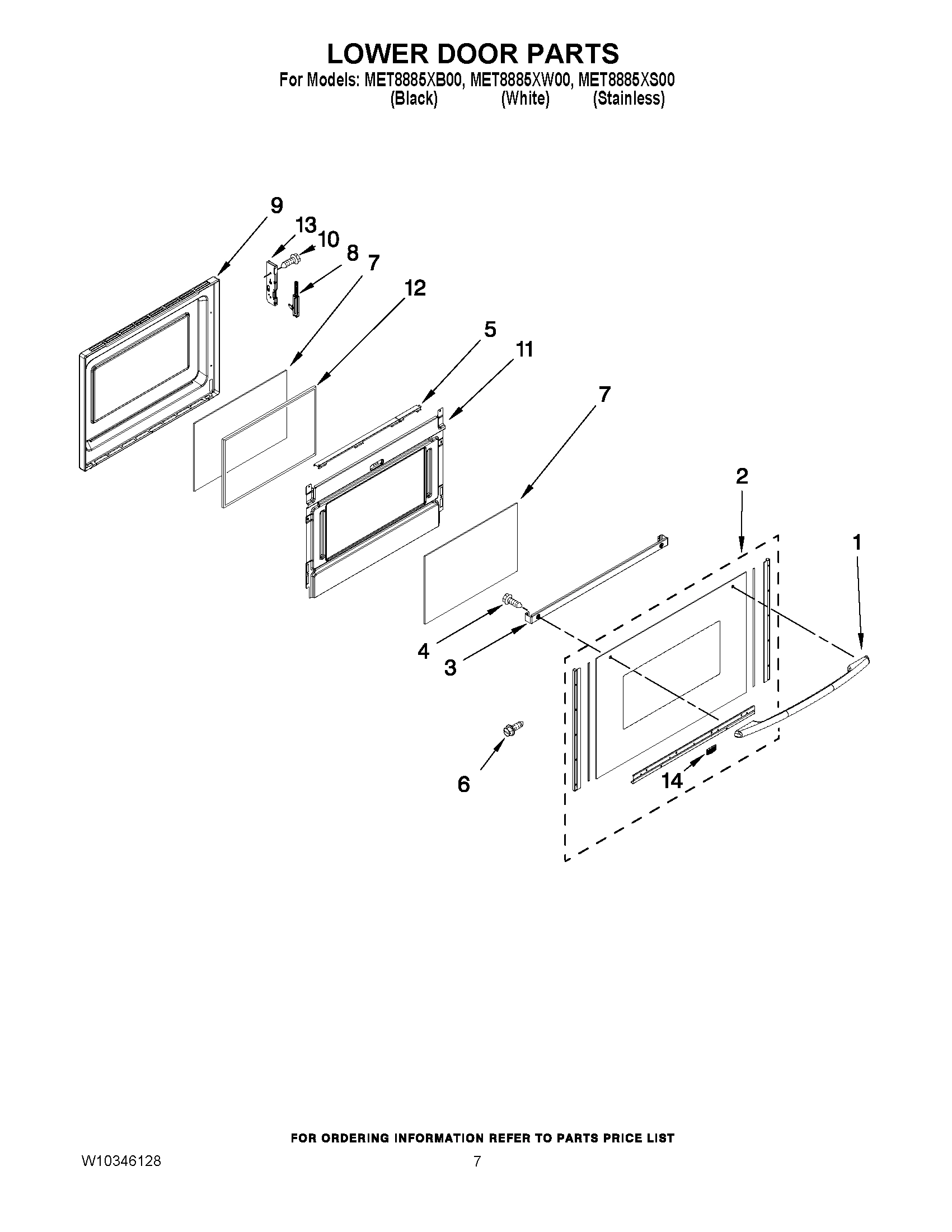 LOWER DOOR PARTS
For Models: MET8885XB00, MET8885XW00, MET8885XS00
(Black) (White) (Stainless)

9
13
10
8
7
12
5
11
7
2
1
4
3
6
14

FOR ORDERING INFORMATION REFER TO PARTS PRICE LIST

W10346128
7