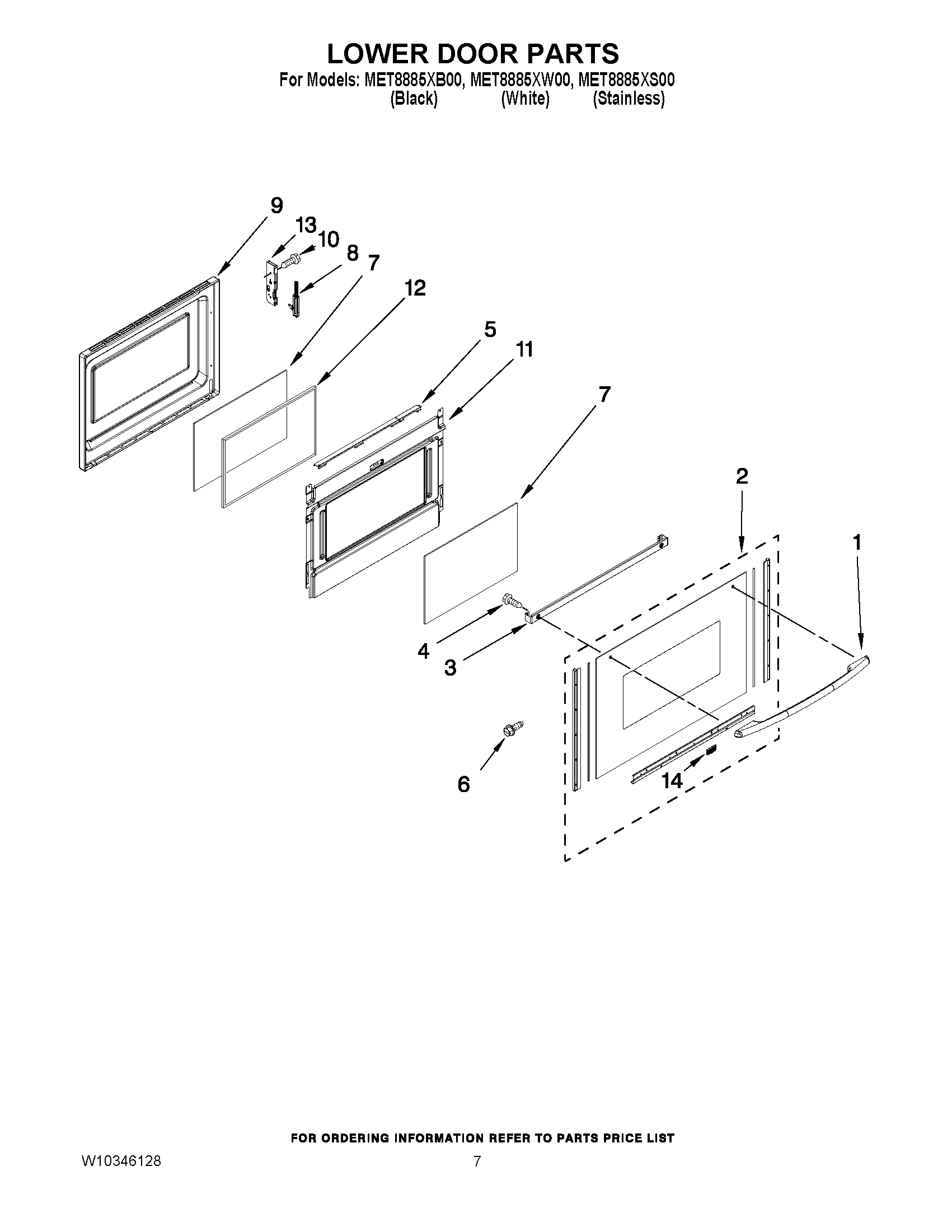 LOWER DOOR PARTS

For Models: MET8885XB00, MET8885XW00, MET8885XS00
(Black) (White) (Stainless)

9
13
10
8
7
12
5
11
7
2
1
4
3
6
14

FOR ORDERING INFORMATION REFER TO PARTS PRICE LIST

W10346128

7