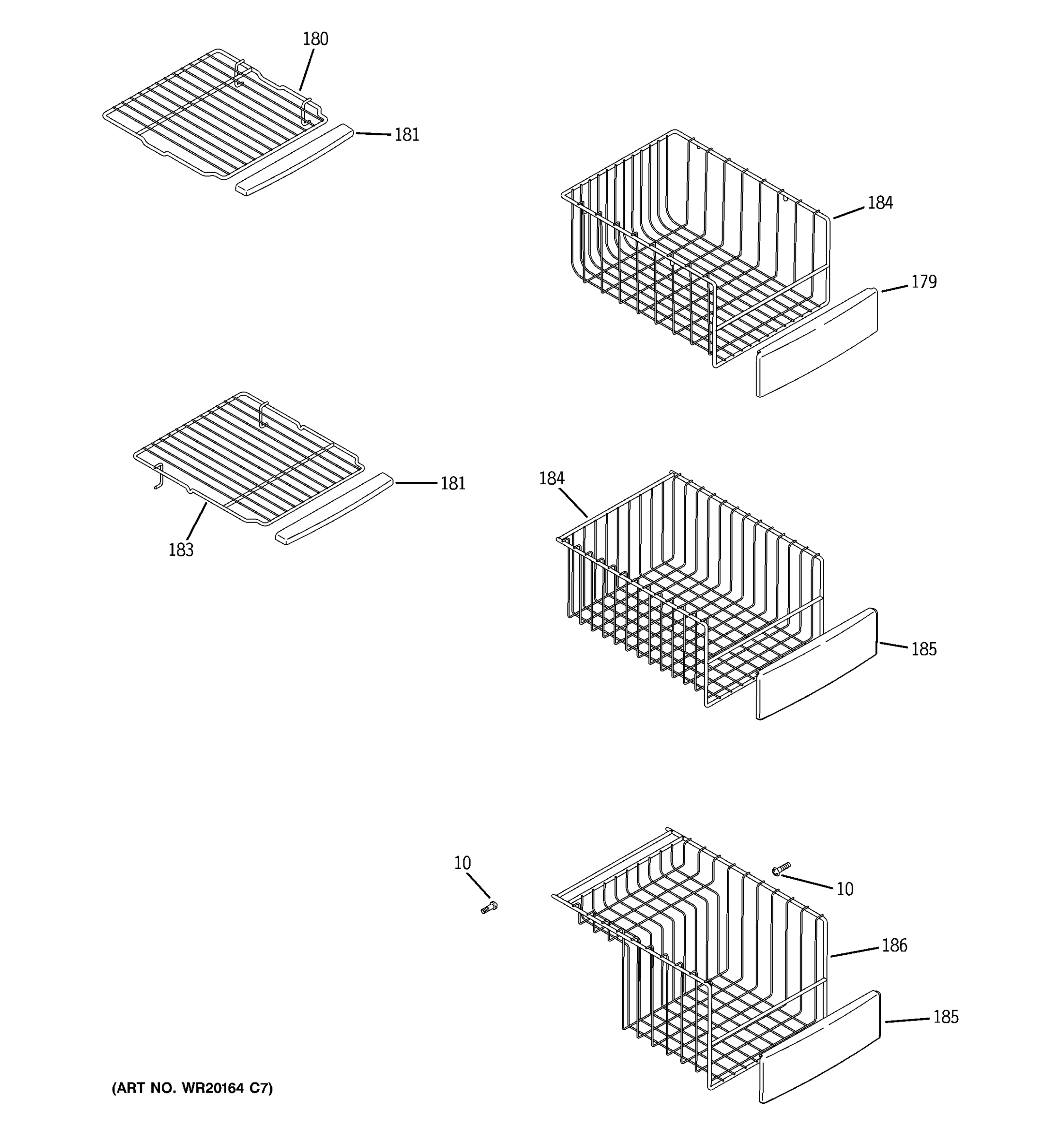 180
181
184
179
181
183
184
185
10
10
186
185
(ART NO. WR20164 C7)