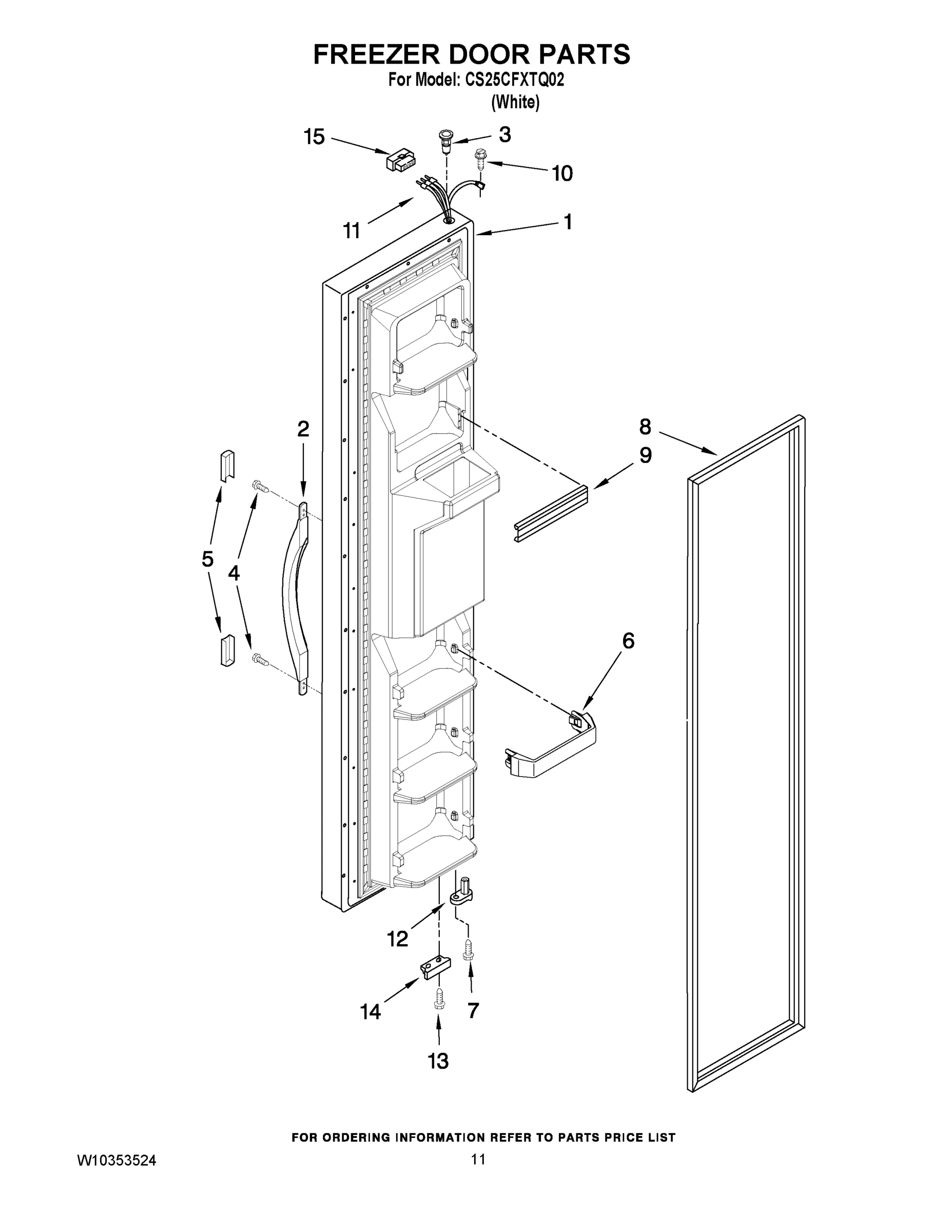 FREEZER DOOR PARTS
For Model: CS25CFXTQ02
(White)

15
3
10
11
1
2
8
9
5
4
6
12
14
7
13

FOR ORDERING INFORMATION REFER TO PARTS PRICE LIST

W10353524
11