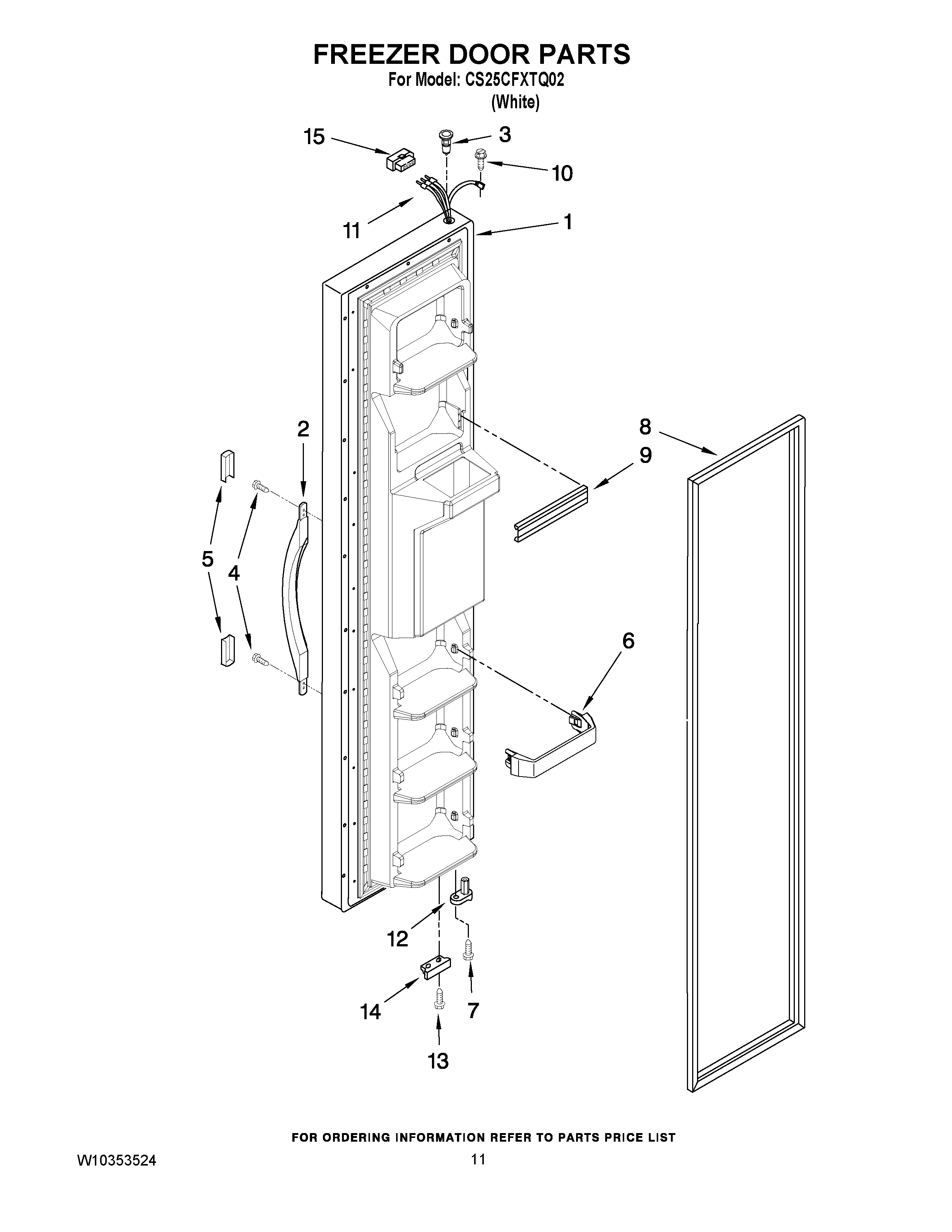 FREEZER DOOR PARTS
For Model: CS25CFXTQ02
(White)

15
3
10
11
1
2
8
9
5
4
6
12
14
7
13

FOR ORDERING INFORMATION REFER TO PARTS PRICE LIST

W10353524
11