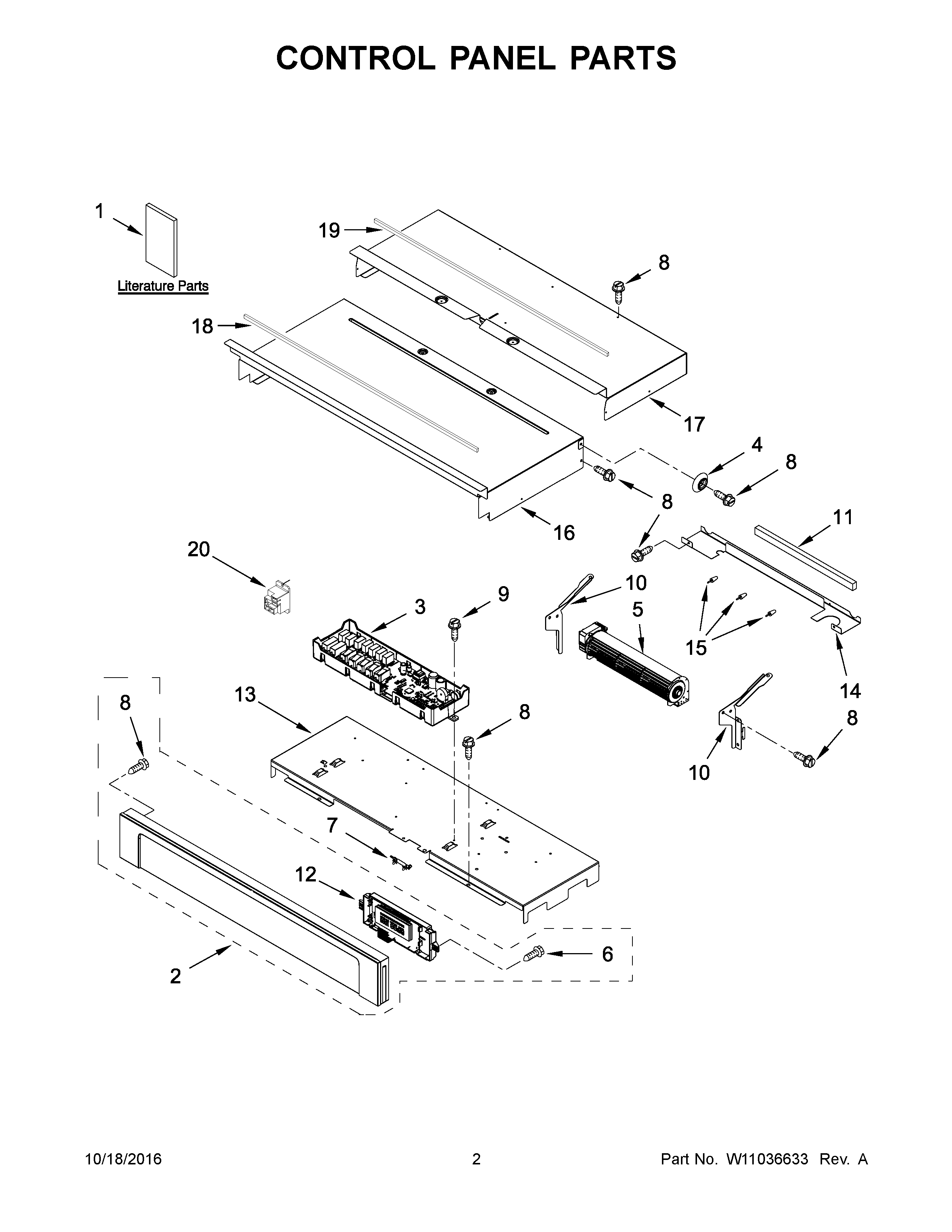 CONTROL PANEL PARTS

1

Literature Parts

19

8

18

17

4

8

8

16

11

20

10

9

3

5

15

14

8

13

8

8

10

7

12

6

2

10/18/2016

2

Part No. W11036633 Rev. A