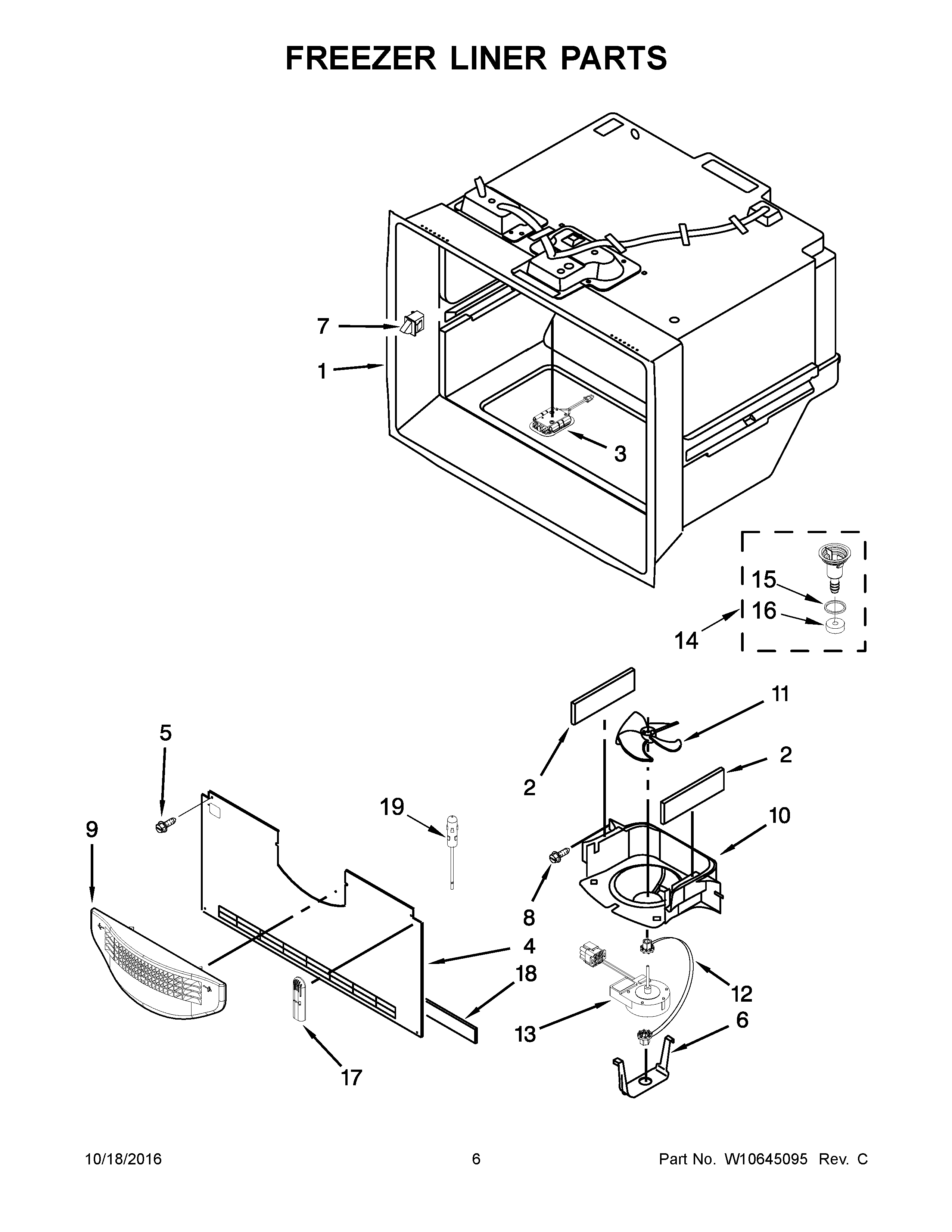 FREEZER LINER PARTS

7
1
3
15
16
14
11
2
2
10
5
19
9
8
4
18
12
13
6
17

10/18/2016 6 Part No. W10645095 Rev. C