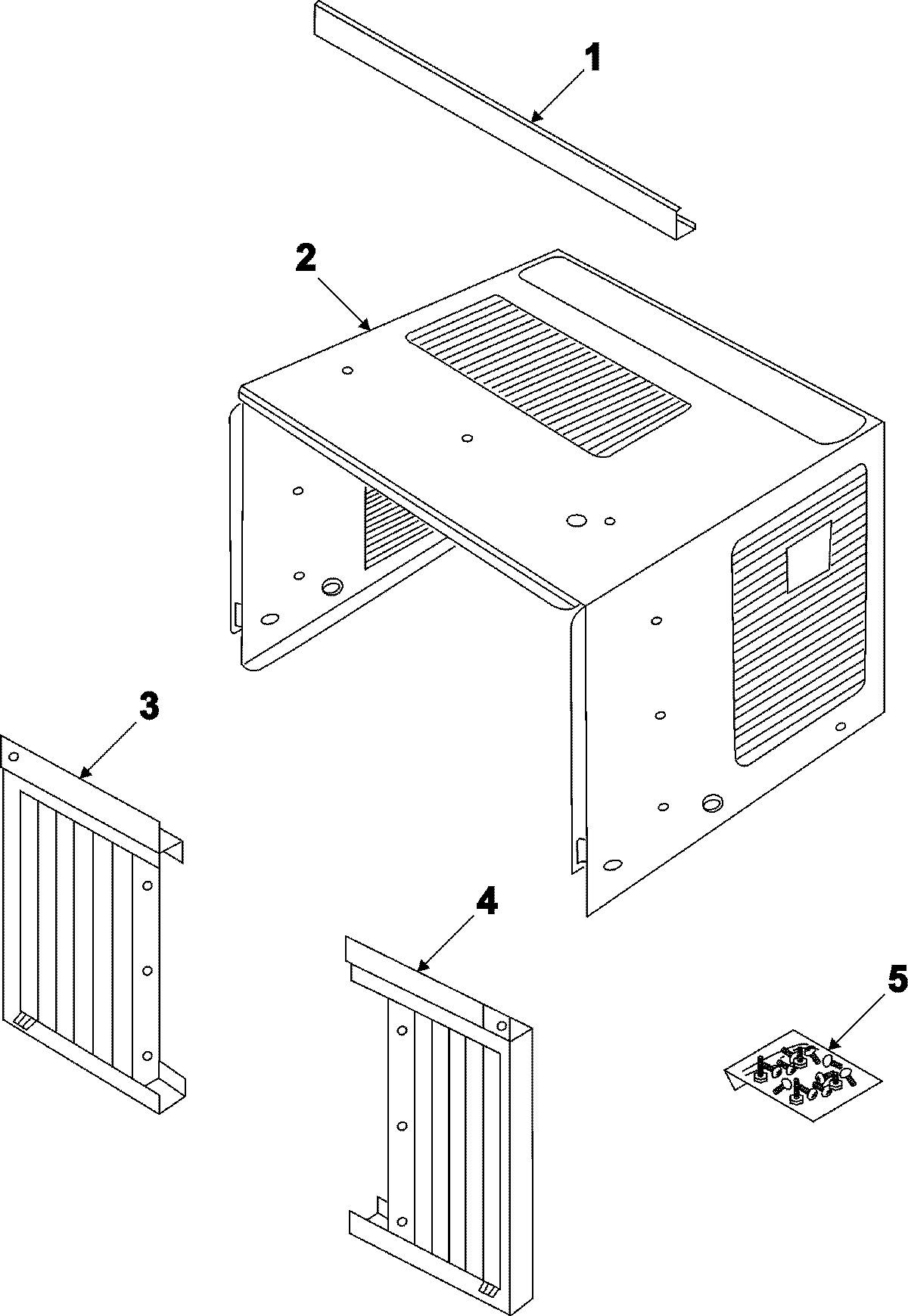 1
2
3
4
5