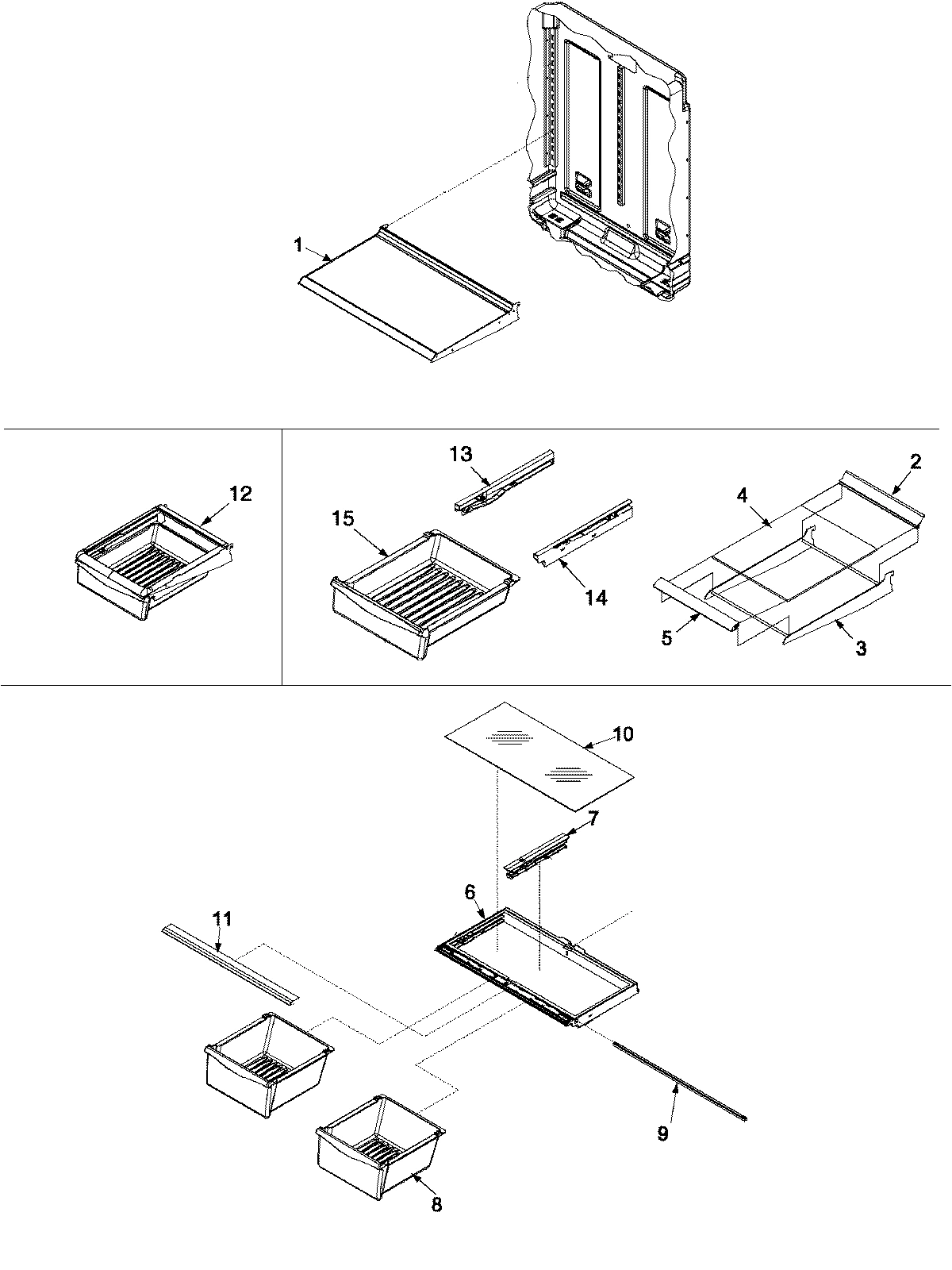 1

12

13

15

14

2

4

5

3

10

7

6

11

9

8