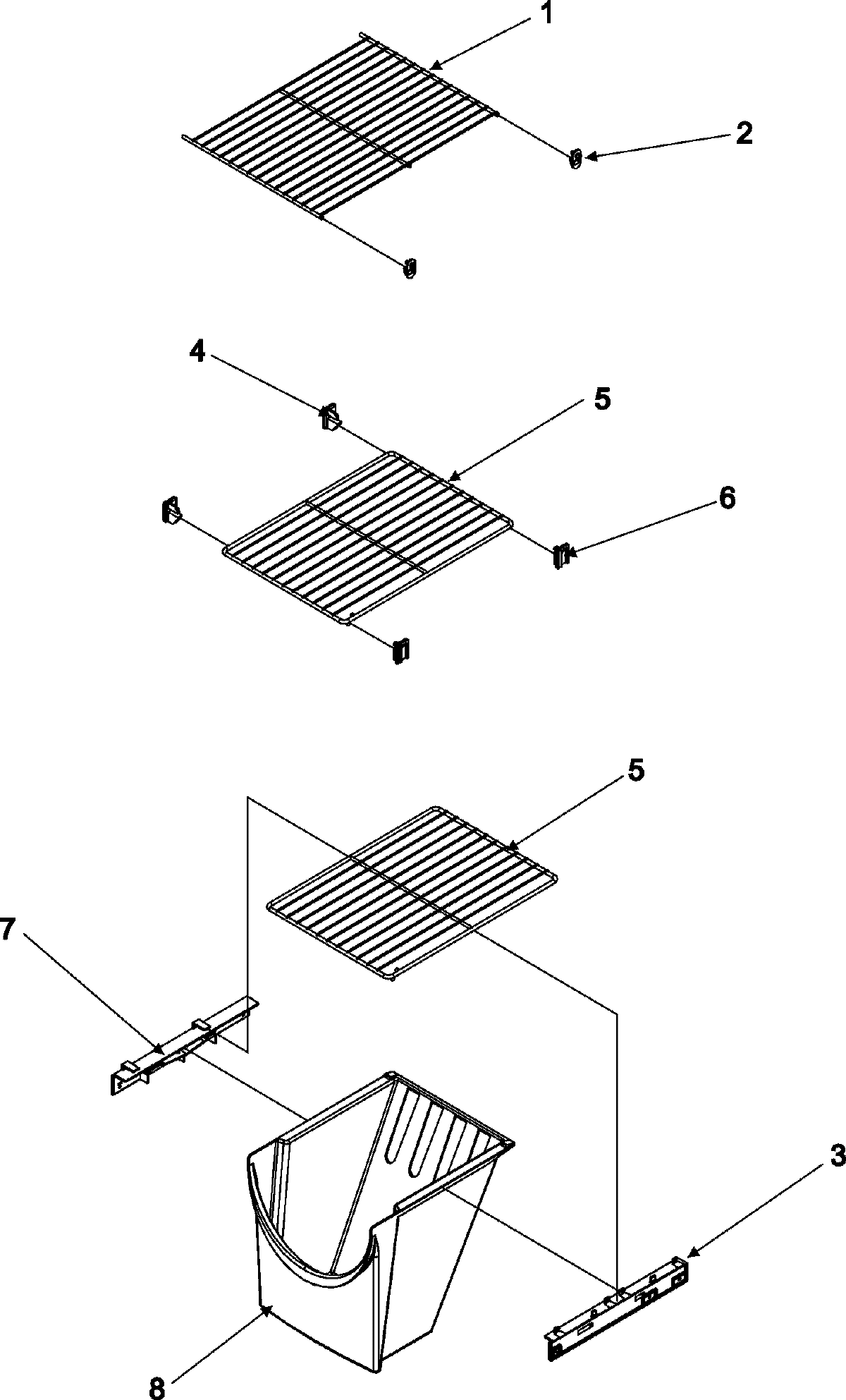 1

2

4

5

6

5

7

3

8