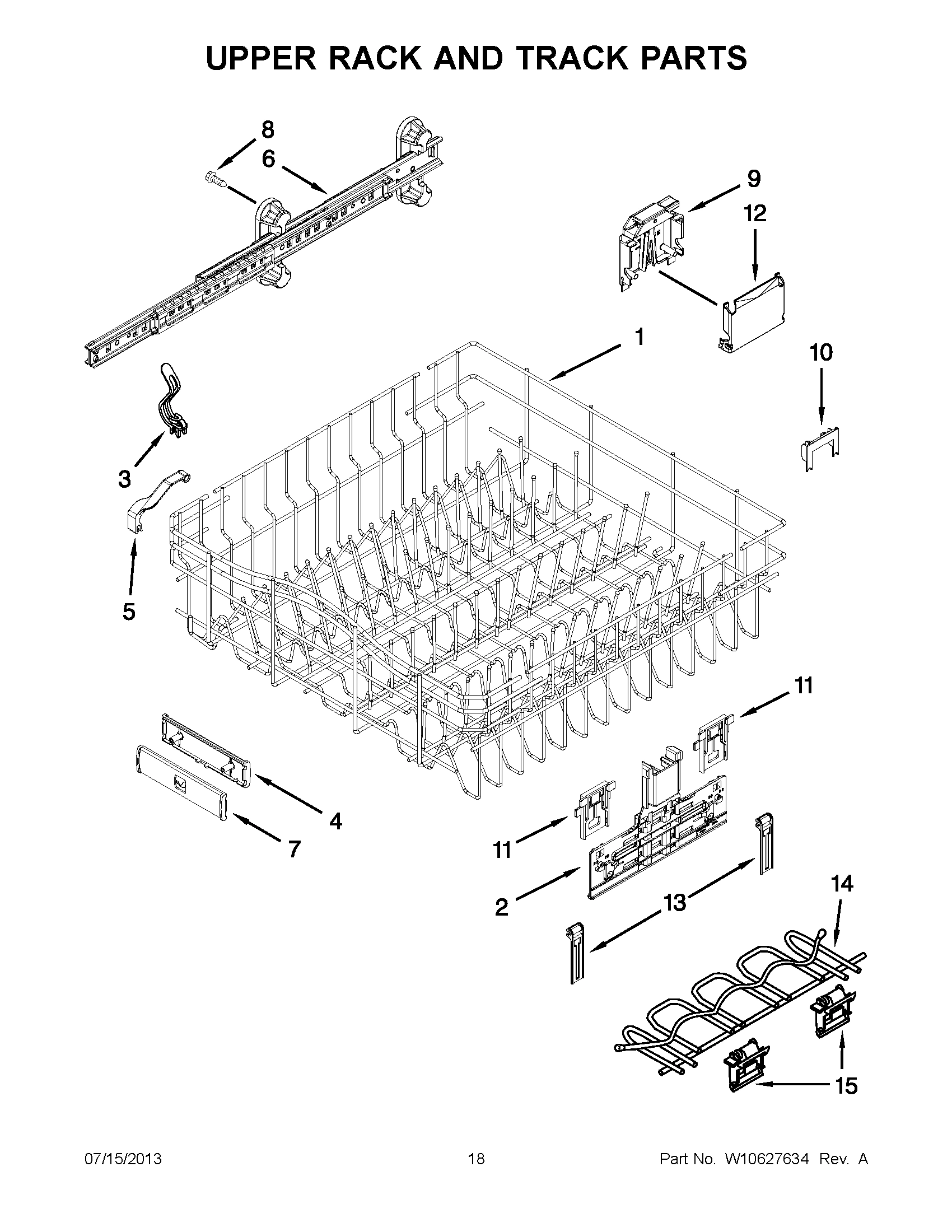 UPPER RACK AND TRACK PARTS

8
6
9
12
1
10
3
5
11
4
7
11
2
13
14
15

07/15/2013
18
Part No. W10627634 Rev. A