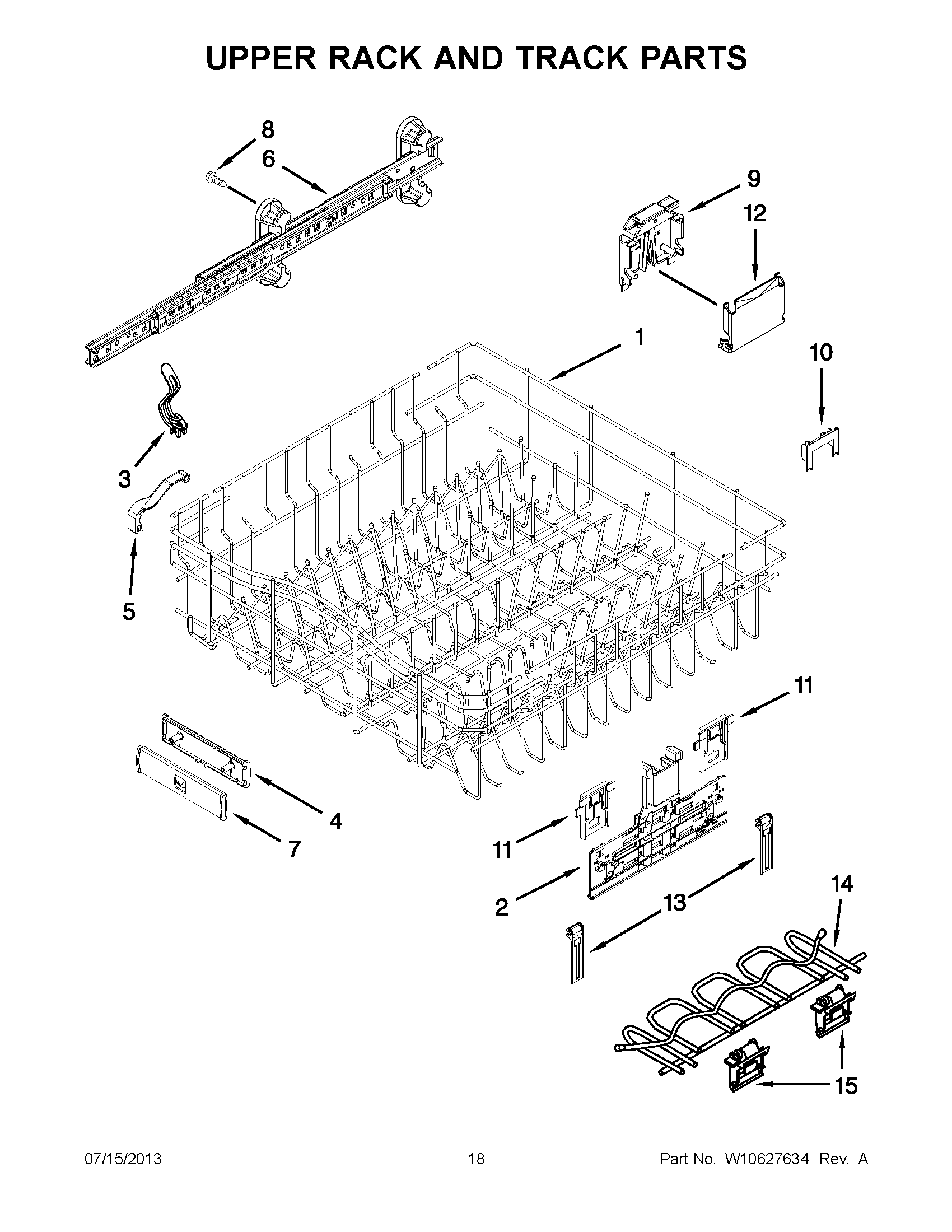 UPPER RACK AND TRACK PARTS

8
6
9
12
1
10
3
5
11
4
7
11
2
13
14
15

07/15/2013
18
Part No. W10627634 Rev. A