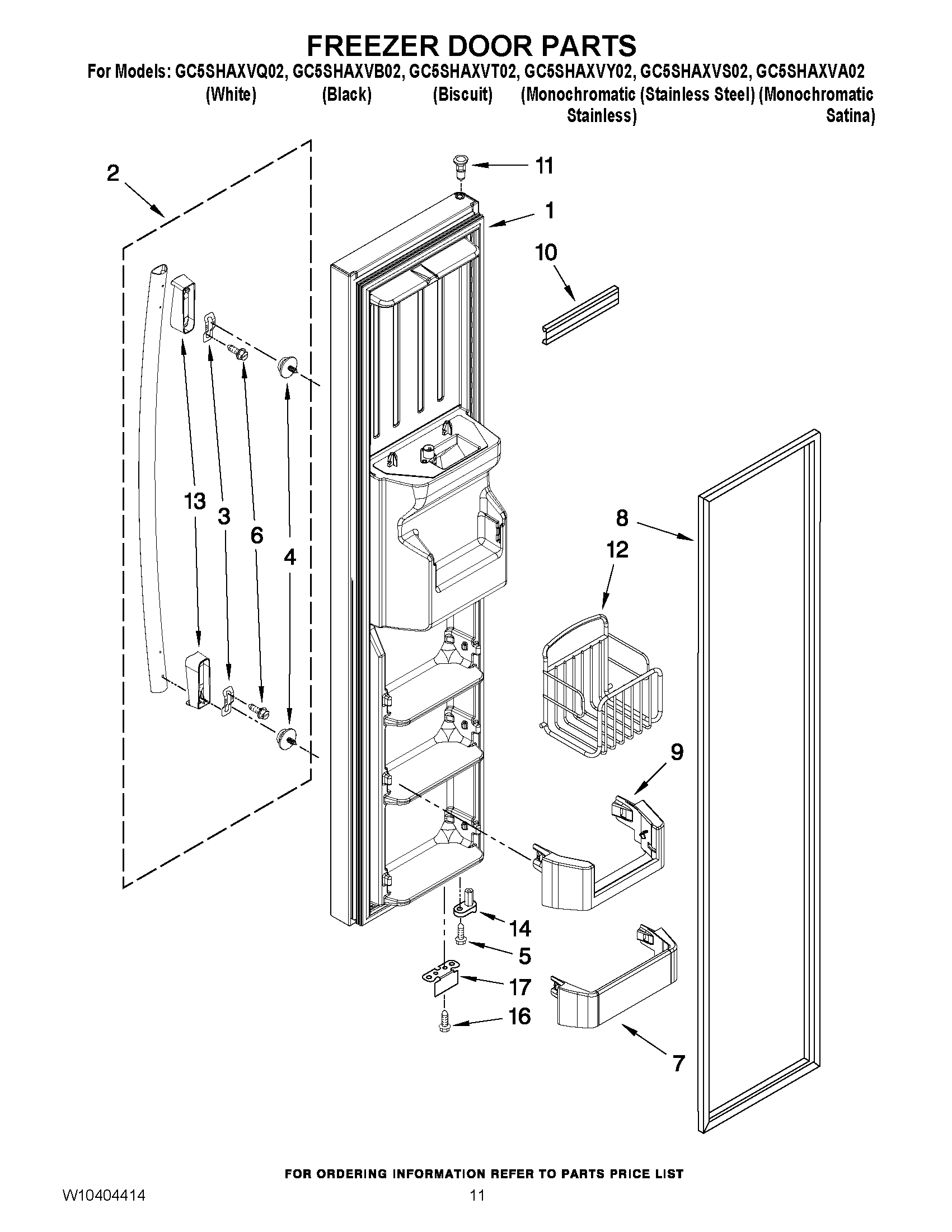 FREEZER DOOR PARTS

For Models: GC5SHAXVQ02, GC5SHAXVB02, GC5SHAXVT02, GC5SHAXVY02, GC5SHAXVS02, GC5SHAXVA02
(White) (Black) (Biscuit) (Monochromatic Stainless) (Stainless Steel) (Monochromatic Satina)

2
11
1
10
13
3
6
4
8
12
9
14
5
17
16
7

FOR ORDERING INFORMATION REFER TO PARTS PRICE LIST

W10404414

11