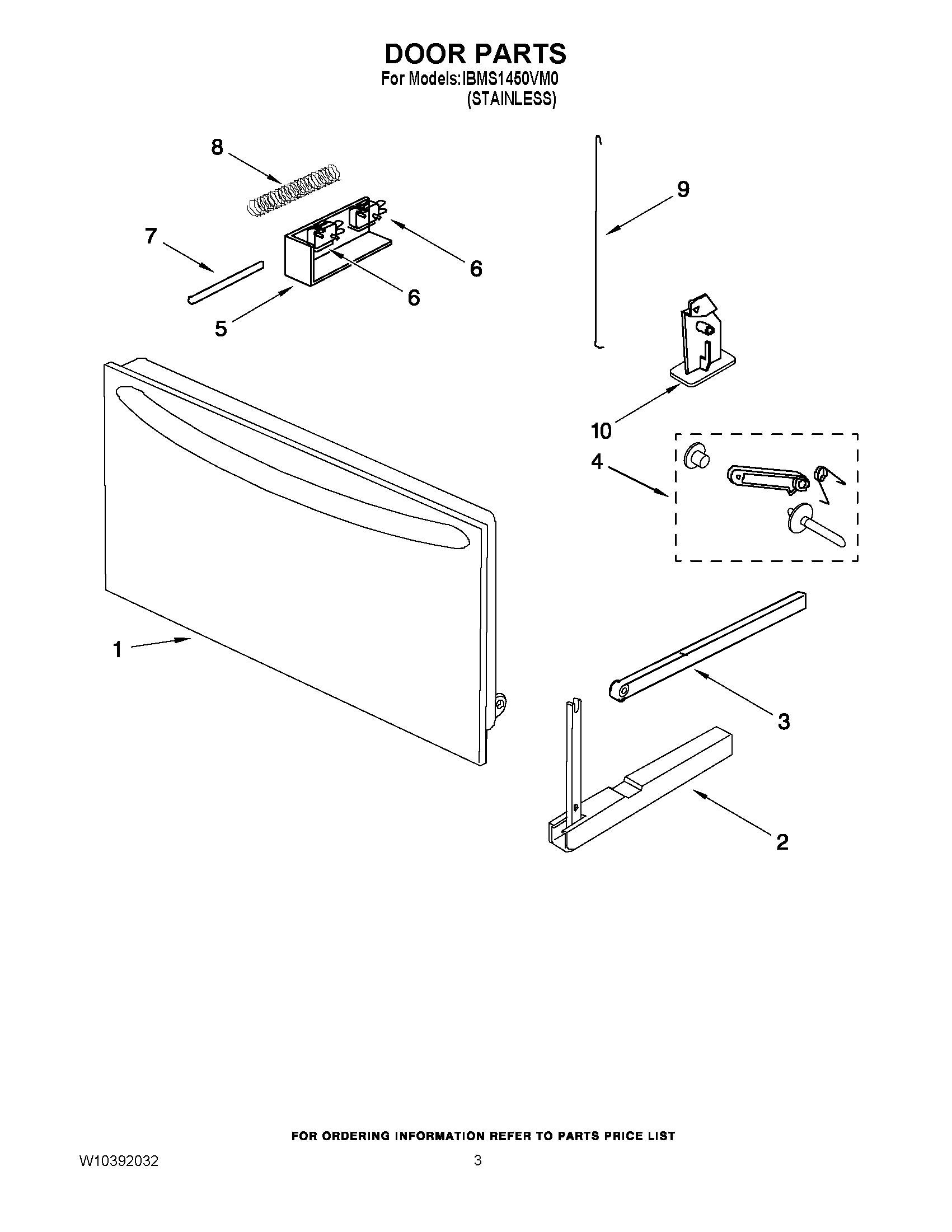 DOOR PARTS
For Models: IBMS1450VM0
(STAINLESS)

8

9

7

6

6

5

10

4

1

3

2

FOR ORDERING INFORMATION REFER TO PARTS PRICE LIST

W10392032

3