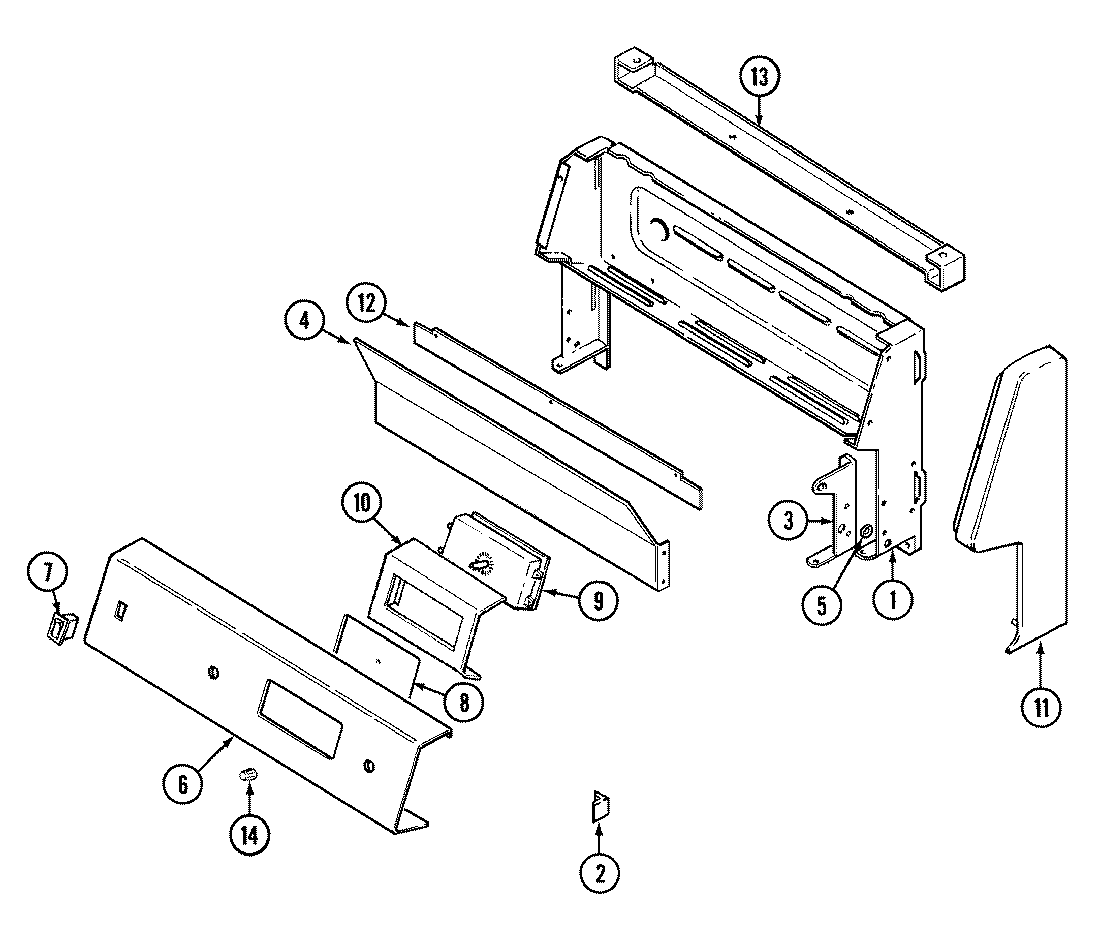 13
12
4
10
3
7
9
5
1
8
11
6
14
2