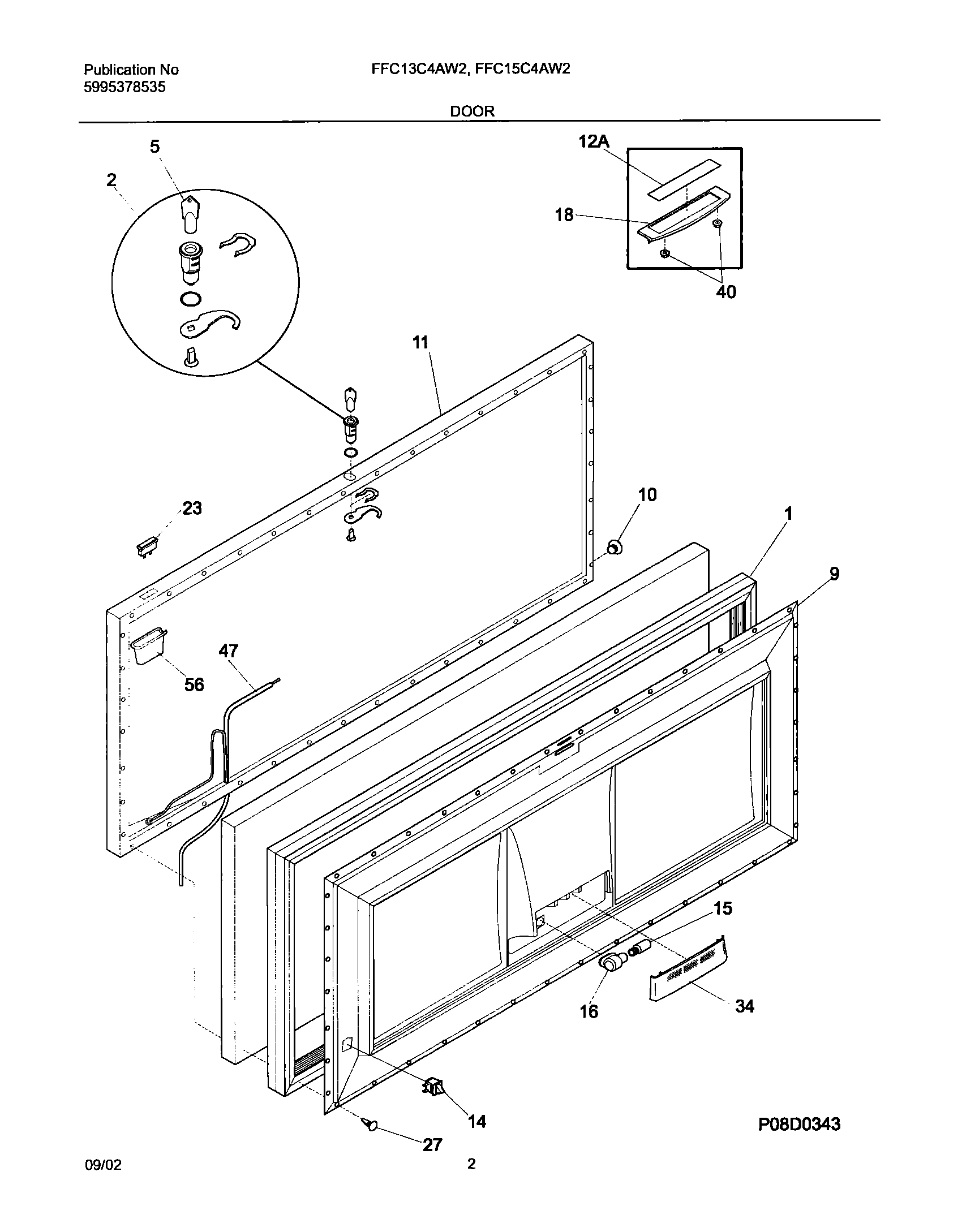 Publication No
5995378535

FFC13C4AW2, FFC15C4AW2

DOOR

5
2
12A
18
40
11
23
10
1
9
47
56
15
16
34
14
27

P08D0343

09/02

2