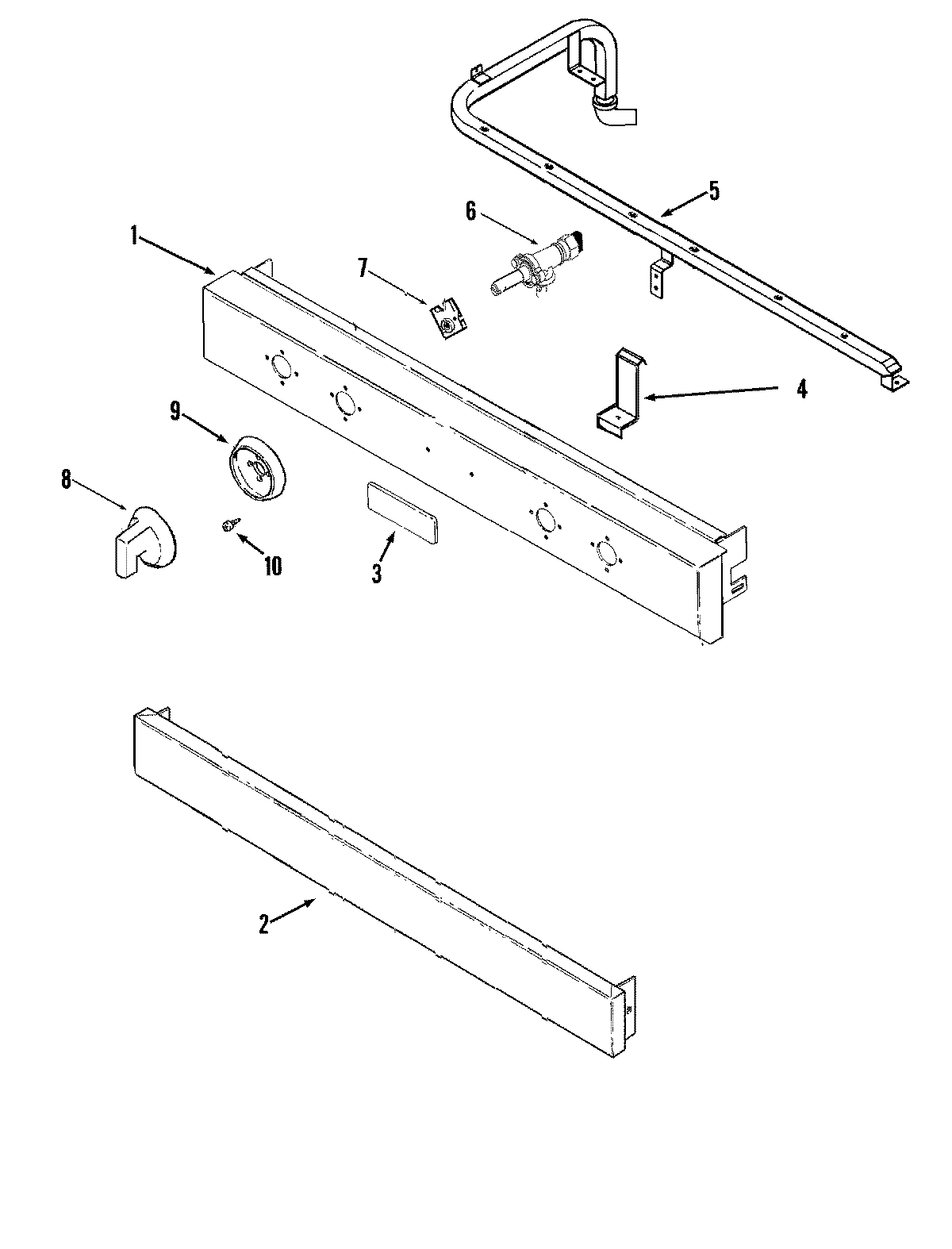 5
6
1
7
4
9
8
10
3
2