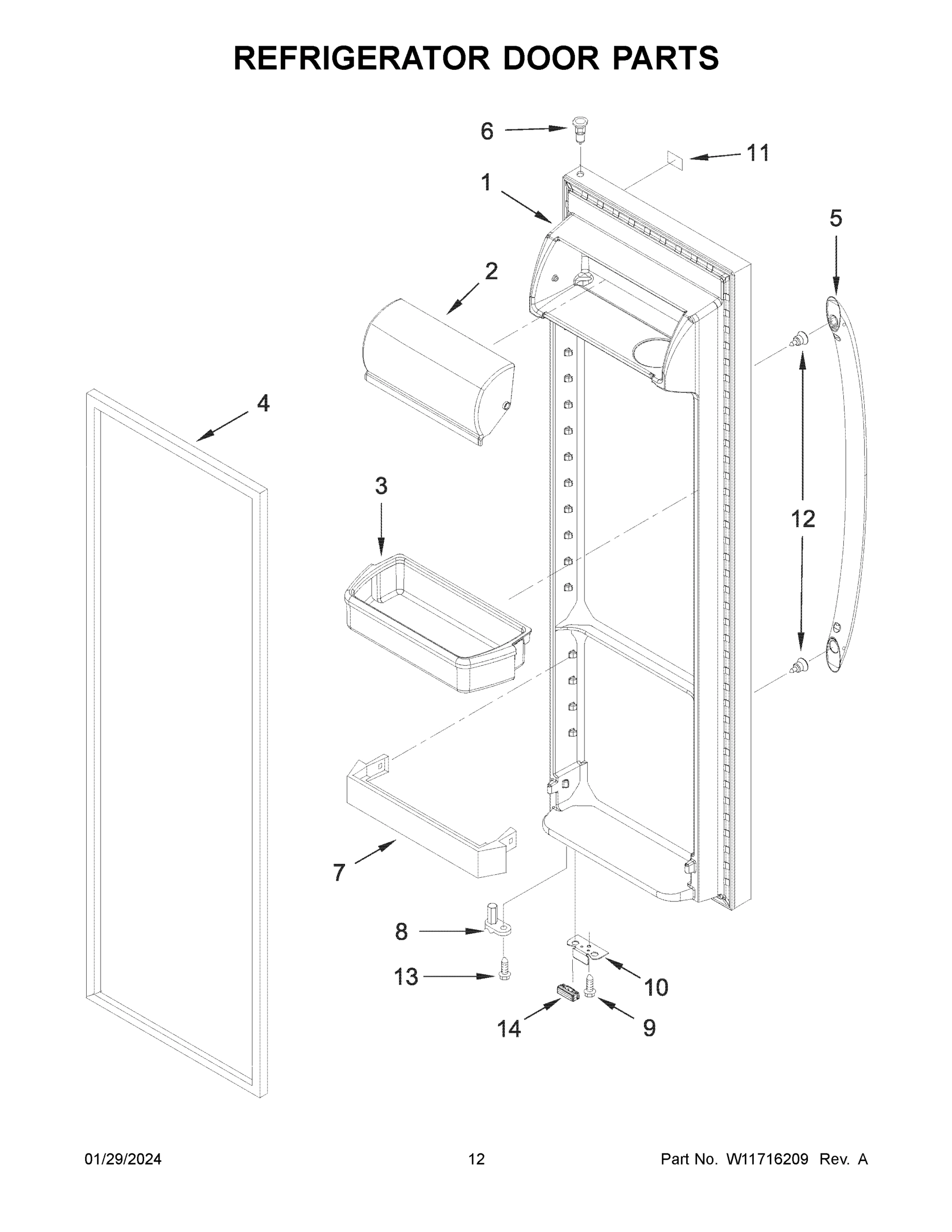 REFRIGERATOR DOOR PARTS

6
11
1
5
2
4
3
12
7
8
13
10
14
9

01/29/2024
12
Part No. W11716209 Rev. A