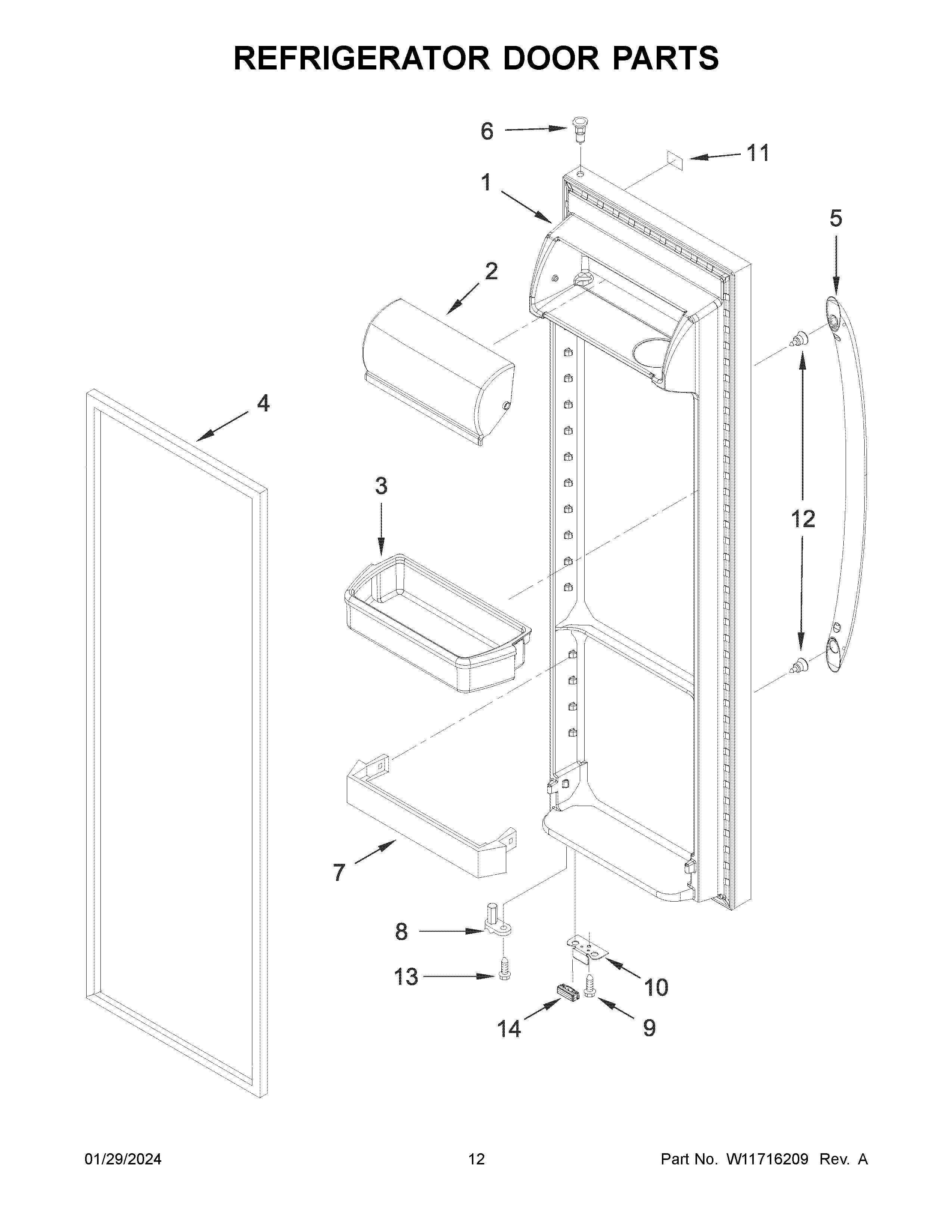 REFRIGERATOR DOOR PARTS

6
11
1
5
2
4
3
12
7
8
13
10
14
9

01/29/2024 12 Part No. W11716209 Rev. A