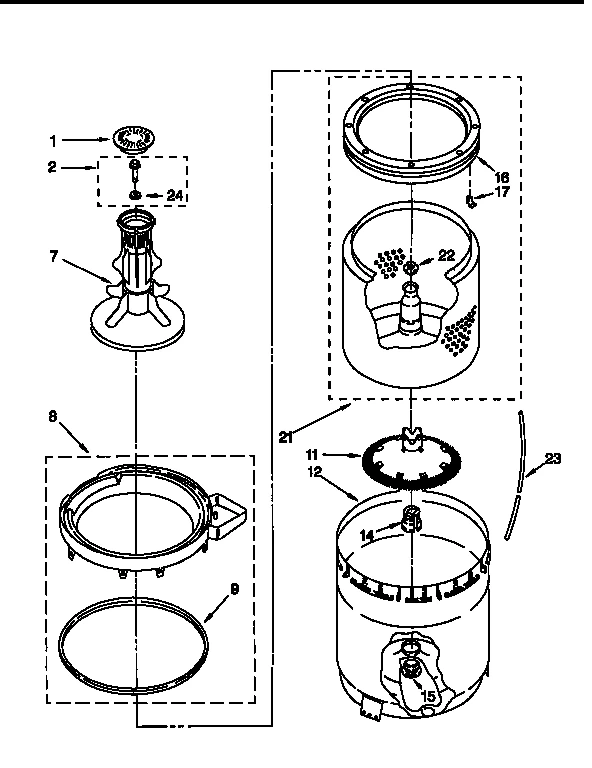 1
2
24
7
8
9
16
17
22
21
11
12
23
14
15