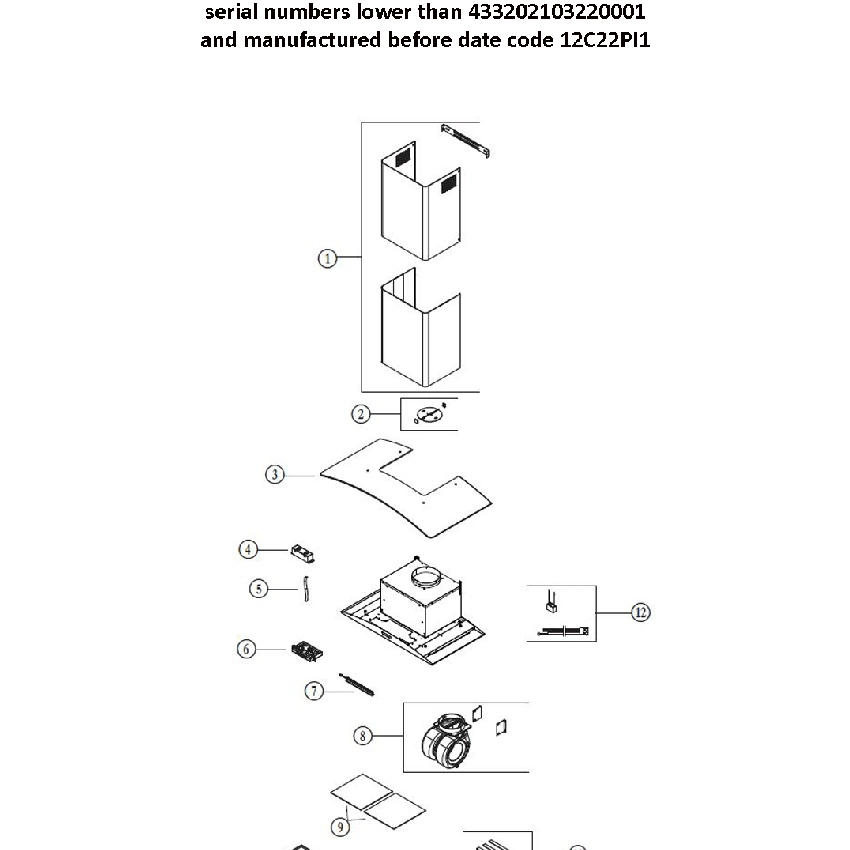 serial numbers lower than 433202103220001
and manufactured before date code 12C22PI1

1
2
3
4
5
6
7
8
9
12