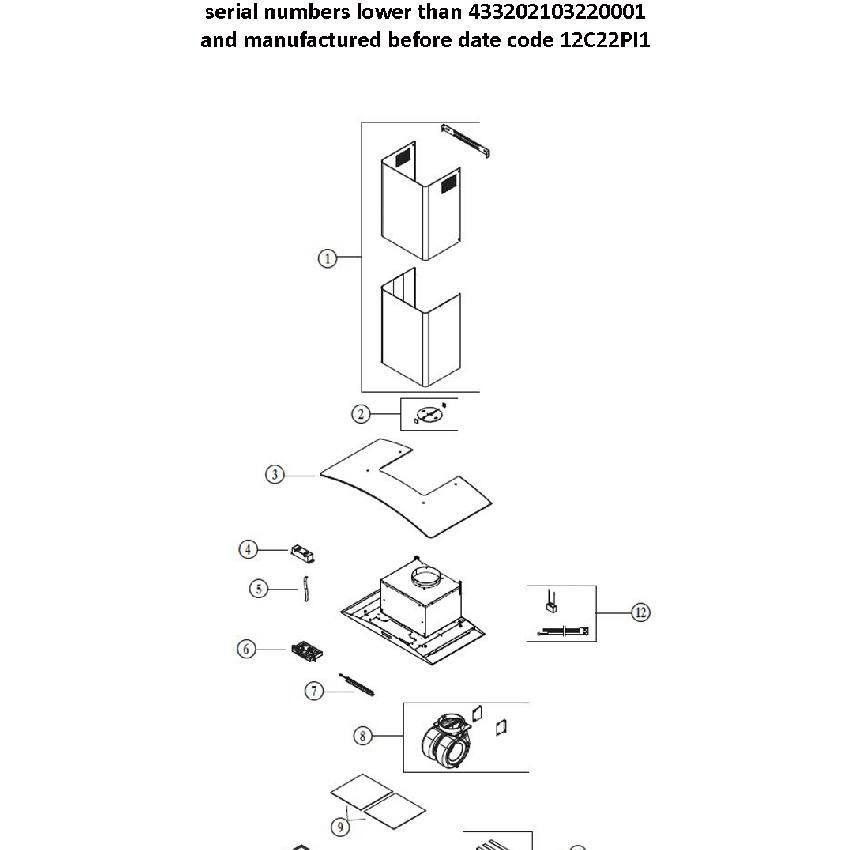 serial numbers lower than 433202103220001
and manufactured before date code 12C22PI1

①
②
③
④
⑤
⑥
⑦
⑧
⑨
⑫