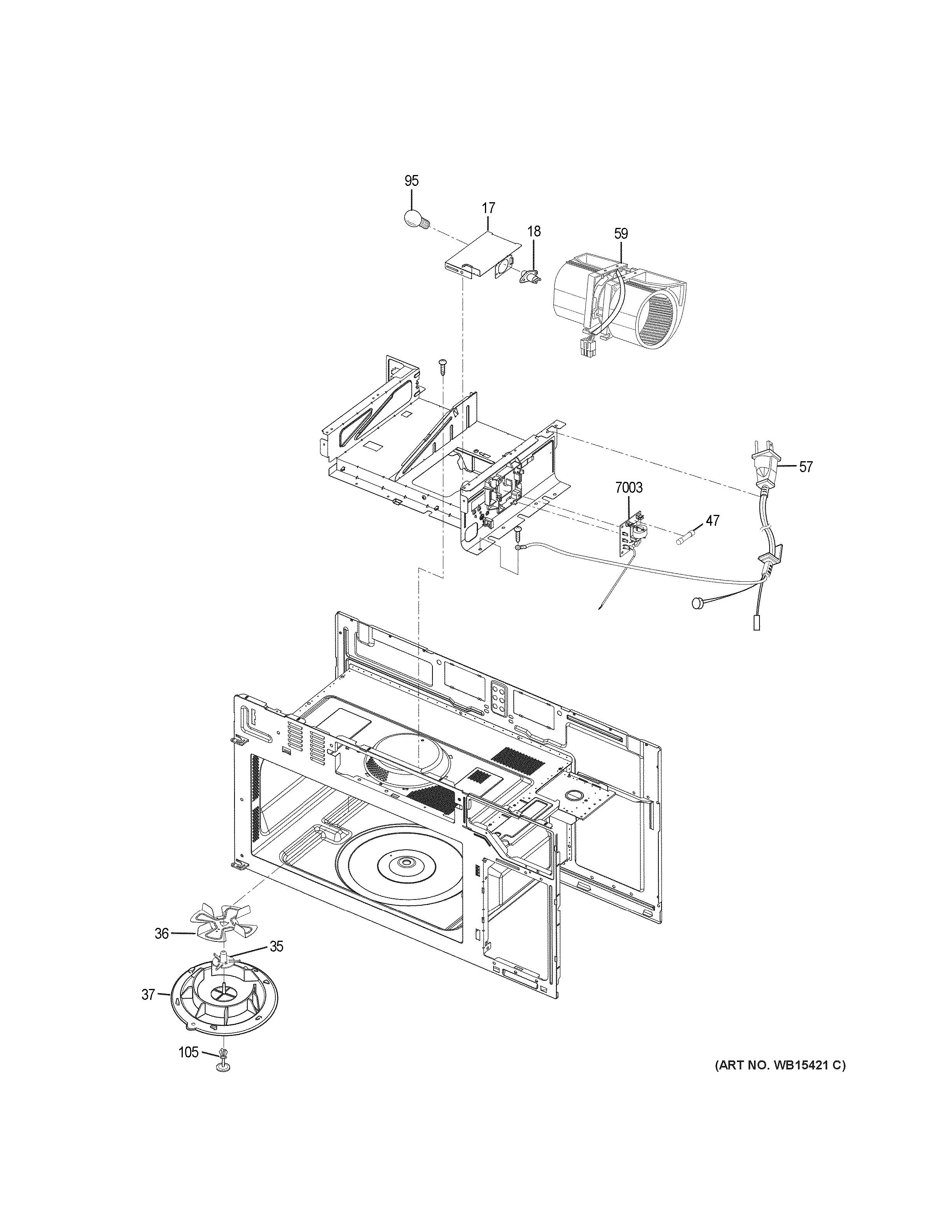 95

17

18

59

57

7003

47

36

35

37

105

(ART NO. WB15421 C)