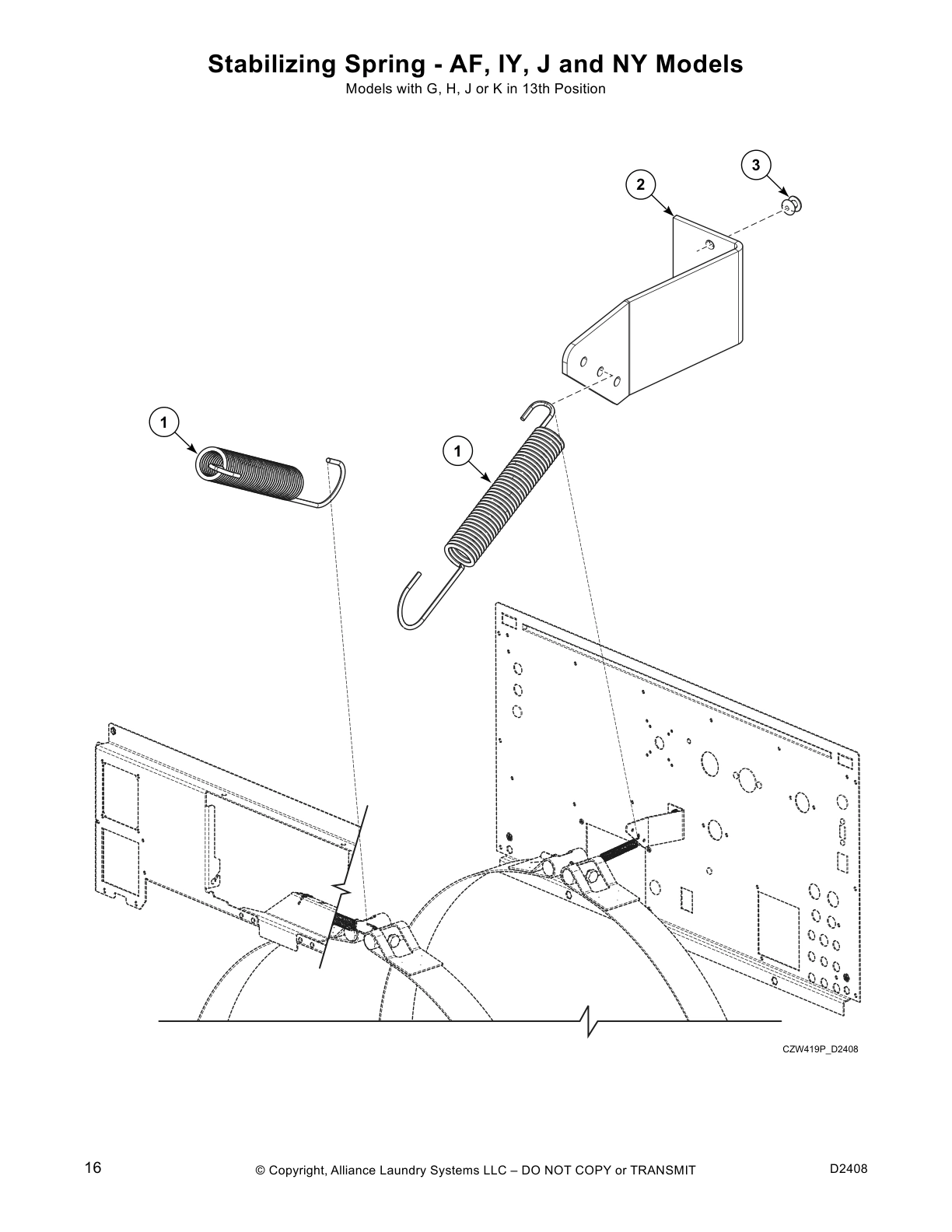 Stabilizing Spring - AF, IY, J and NY Models
Models with G, H, J or K in 13th Position

3
2
1
1

CZW419P_D2408

16 © Copyright, Alliance Laundry Systems LLC – DO NOT COPY or TRANSMIT D2408