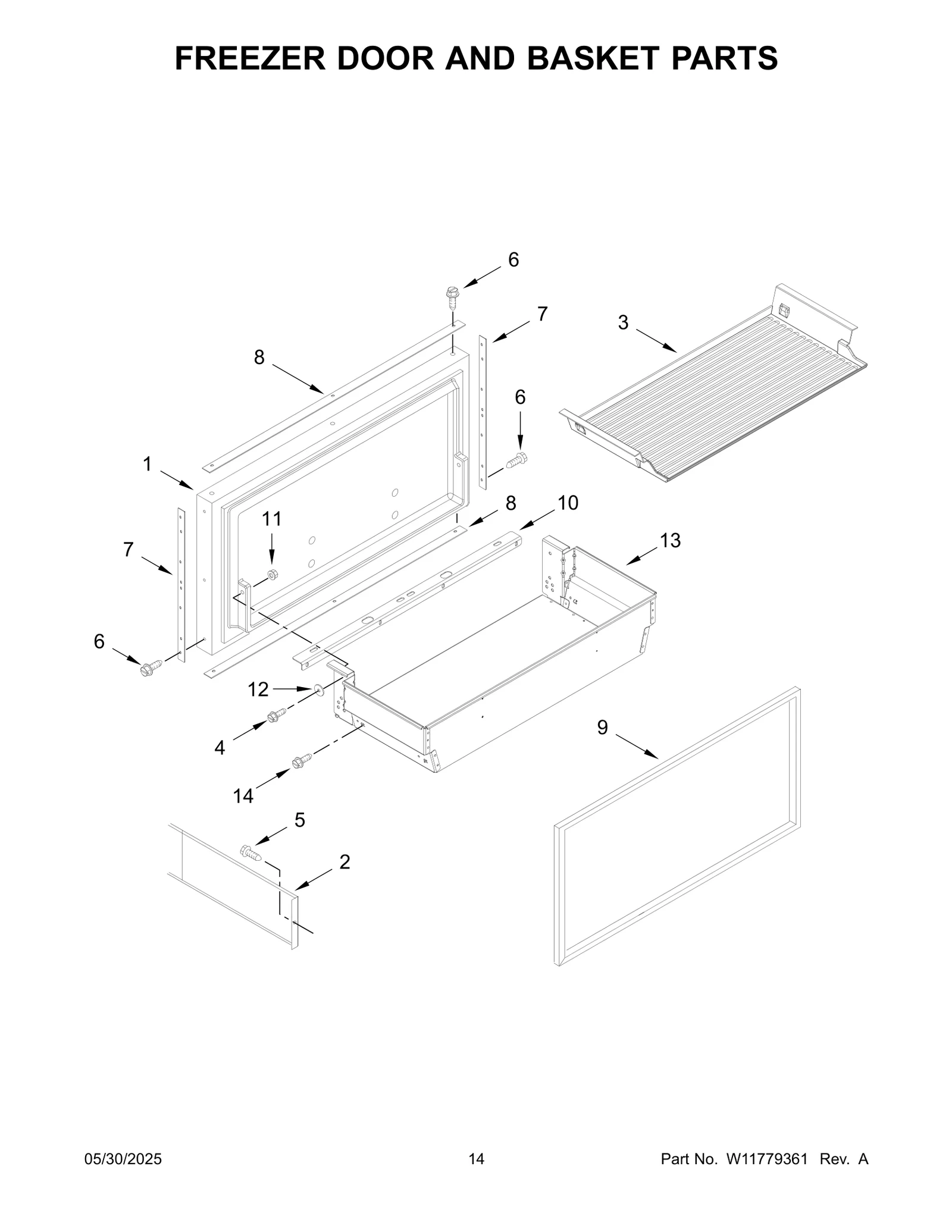 FREEZER DOOR AND BASKET PARTS

6
7
3
8
6
1
8
10
11
13
7
6
12
4
9
14
5
2

05/30/2025
14
Part No. W11779361 Rev. A