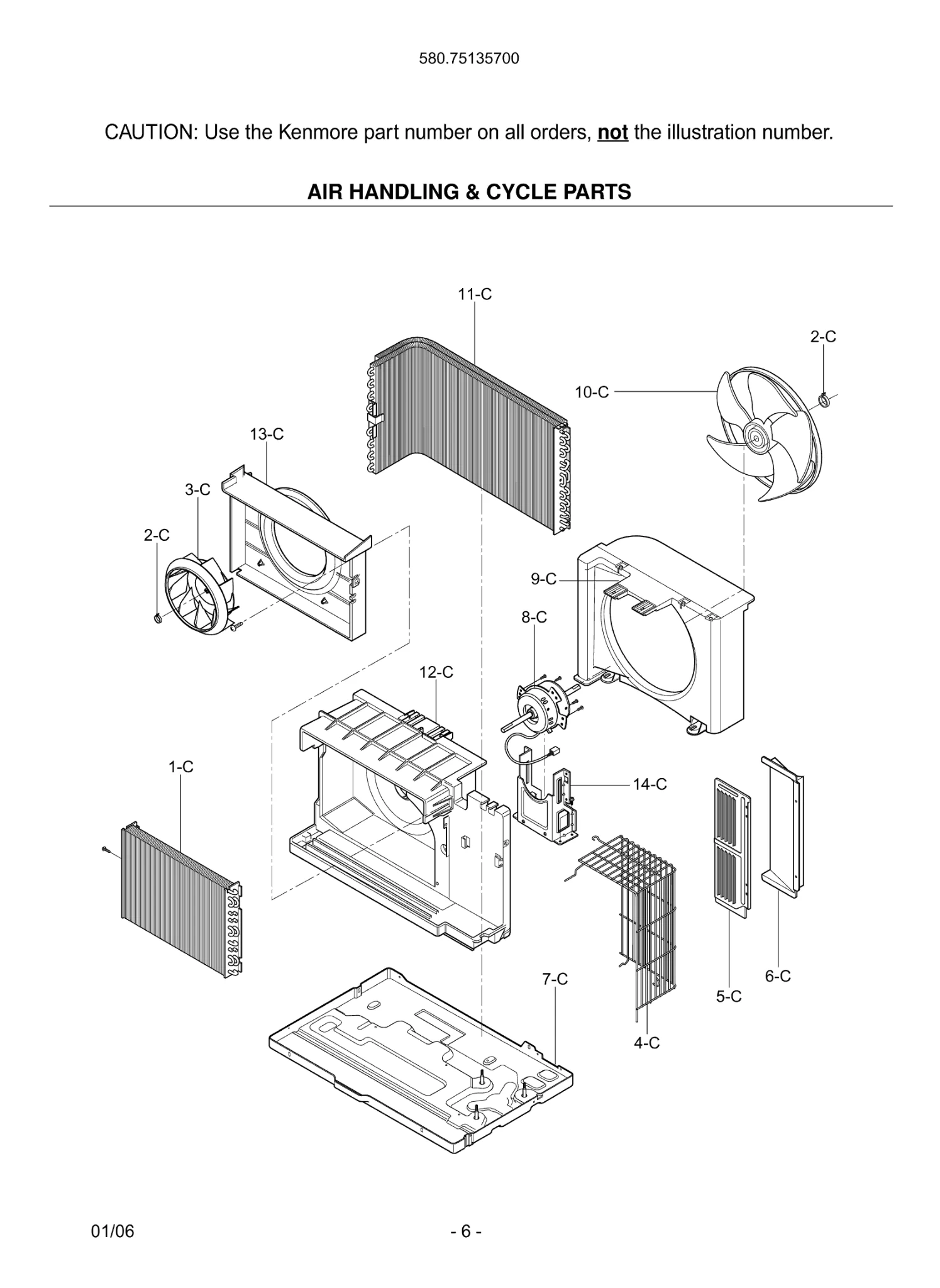 580.75135700

CAUTION: Use the Kenmore part number on all orders, not the illustration number.

AIR HANDLING & CYCLE PARTS

11-C

2-C

10-C

13-C

3-C

2-C

9-C

8-C

12-C

1-C

14-C

7-C

6-C

5-C

4-C

01/06

- 6 -