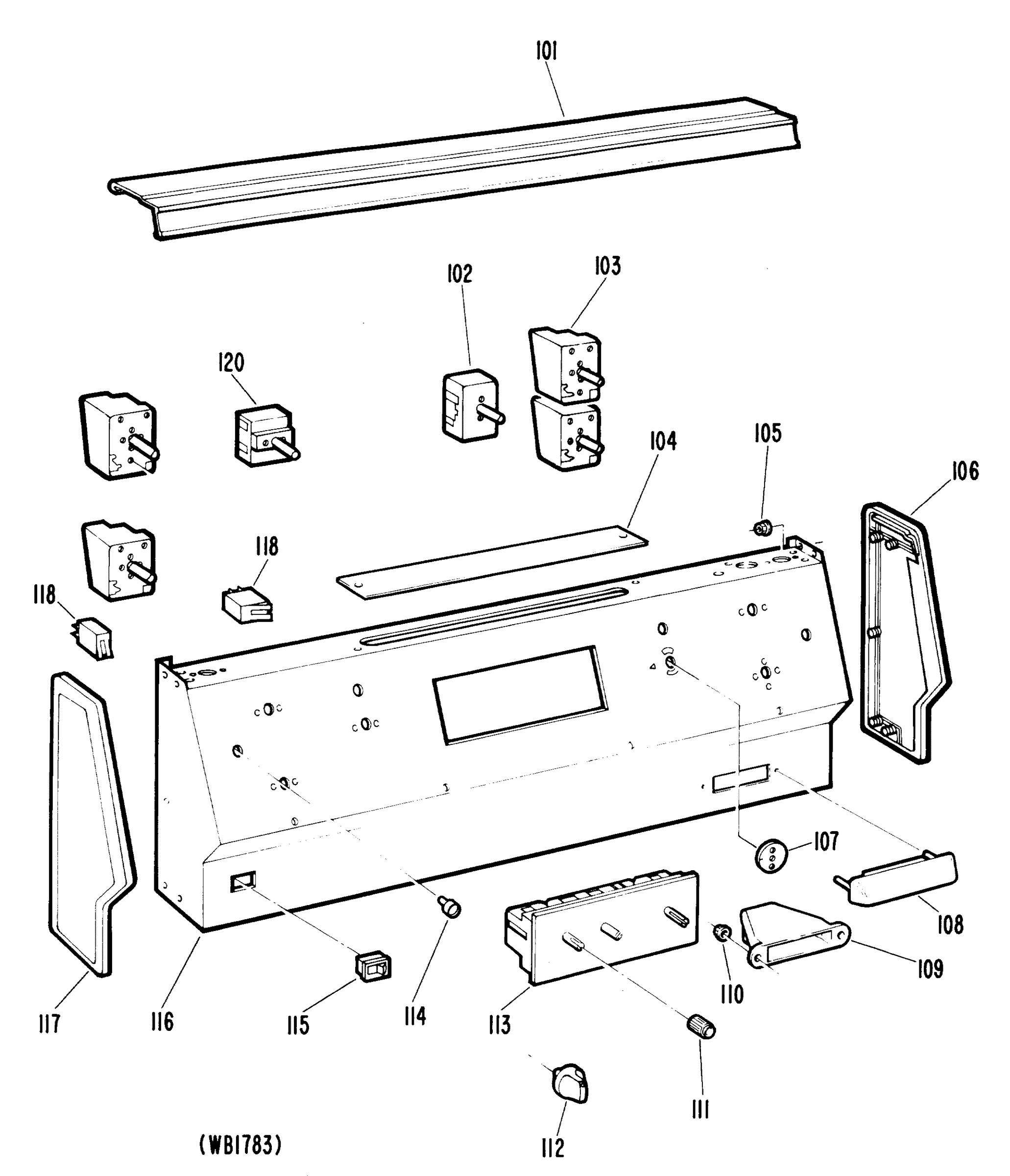 101

102

103

120

104

105

106

118

118

107

108

109

110

111

112

113

114

115

116

117

(WB1783)