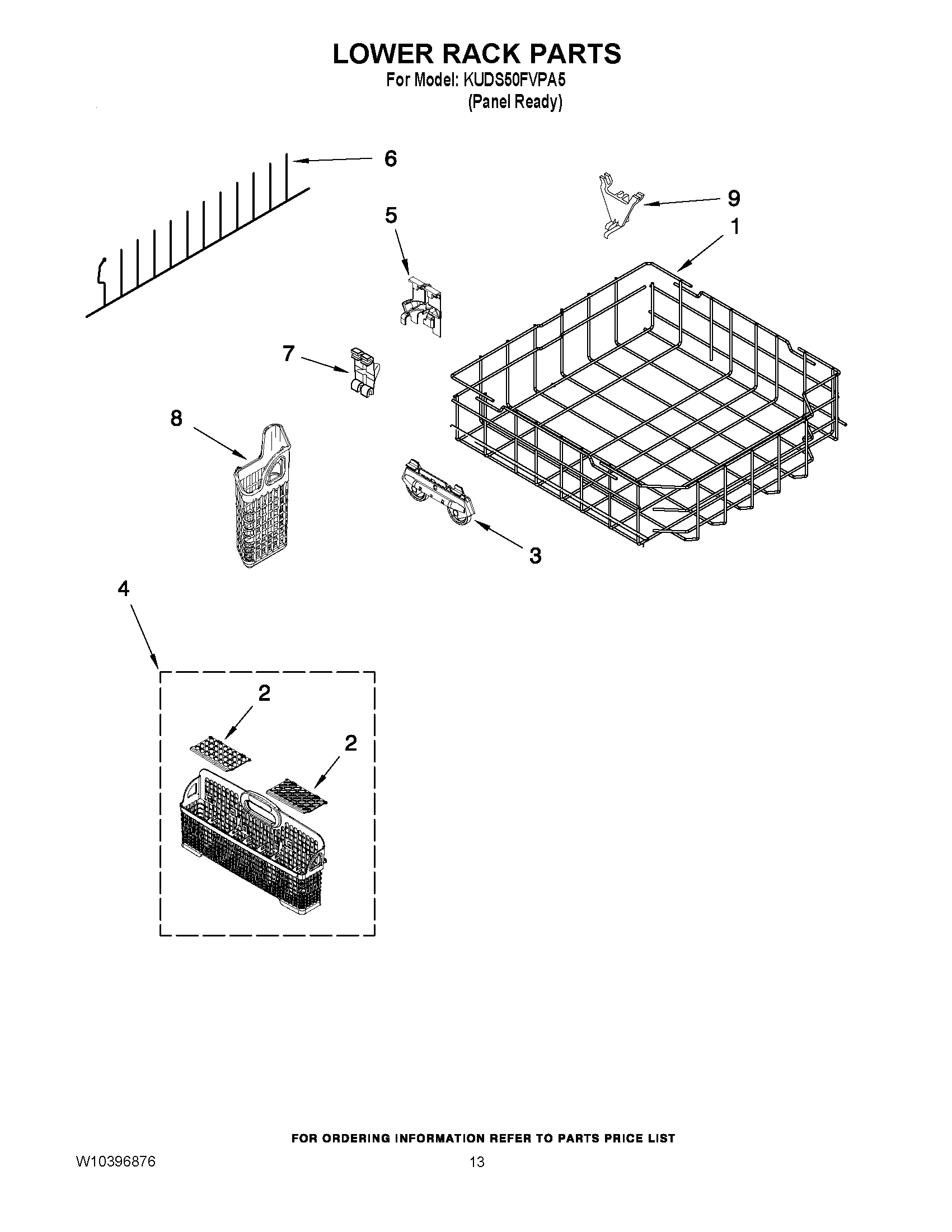 LOWER RACK PARTS
For Model: KUDS50FVPA5
(Panel Ready)

6
9
5
1
7
8
3
4
2
2

FOR ORDERING INFORMATION REFER TO PARTS PRICE LIST

W10396876

13