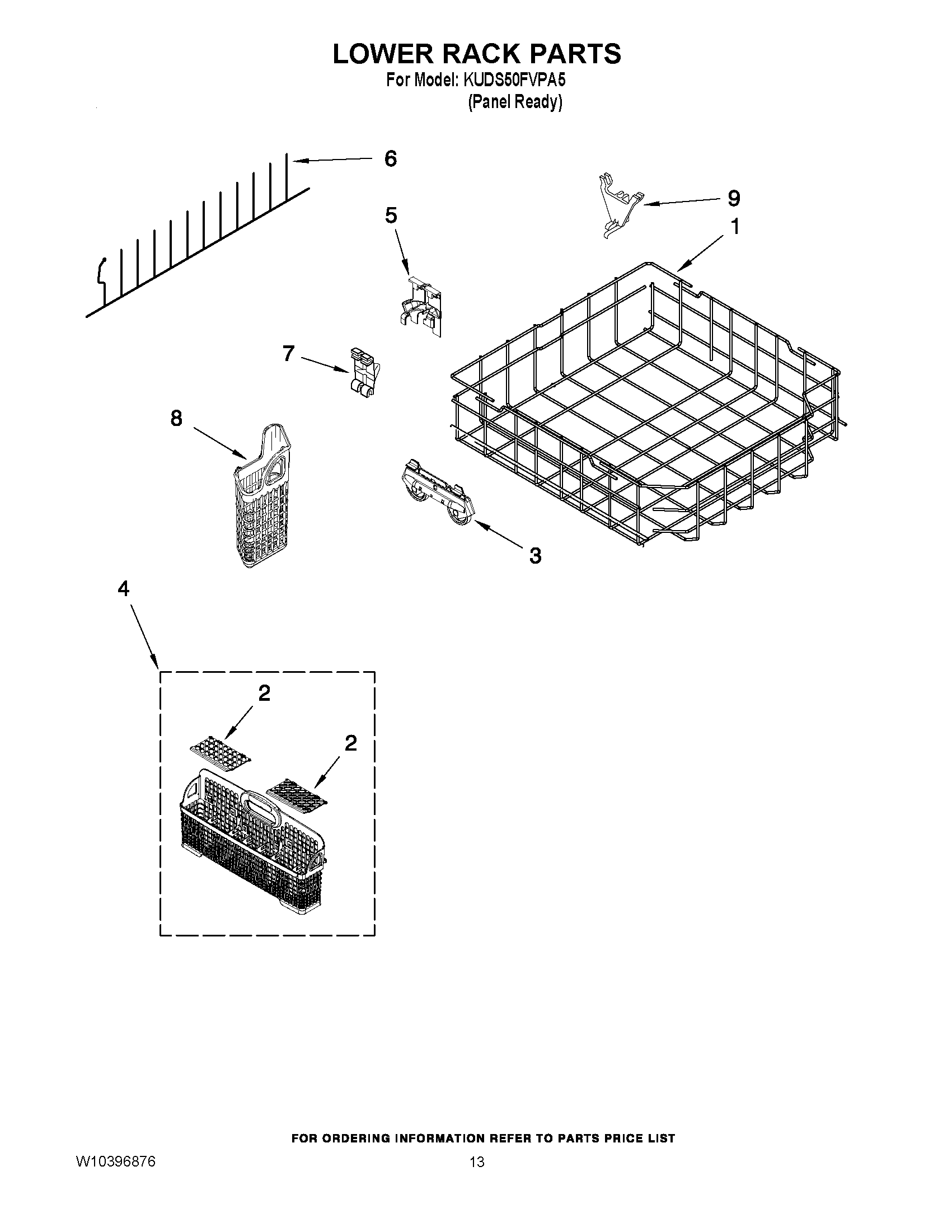 LOWER RACK PARTS
For Model: KUDS50FVPA5
(Panel Ready)

6
9
5
1
7
8
3
4
2
2

FOR ORDERING INFORMATION REFER TO PARTS PRICE LIST
W10396876
13